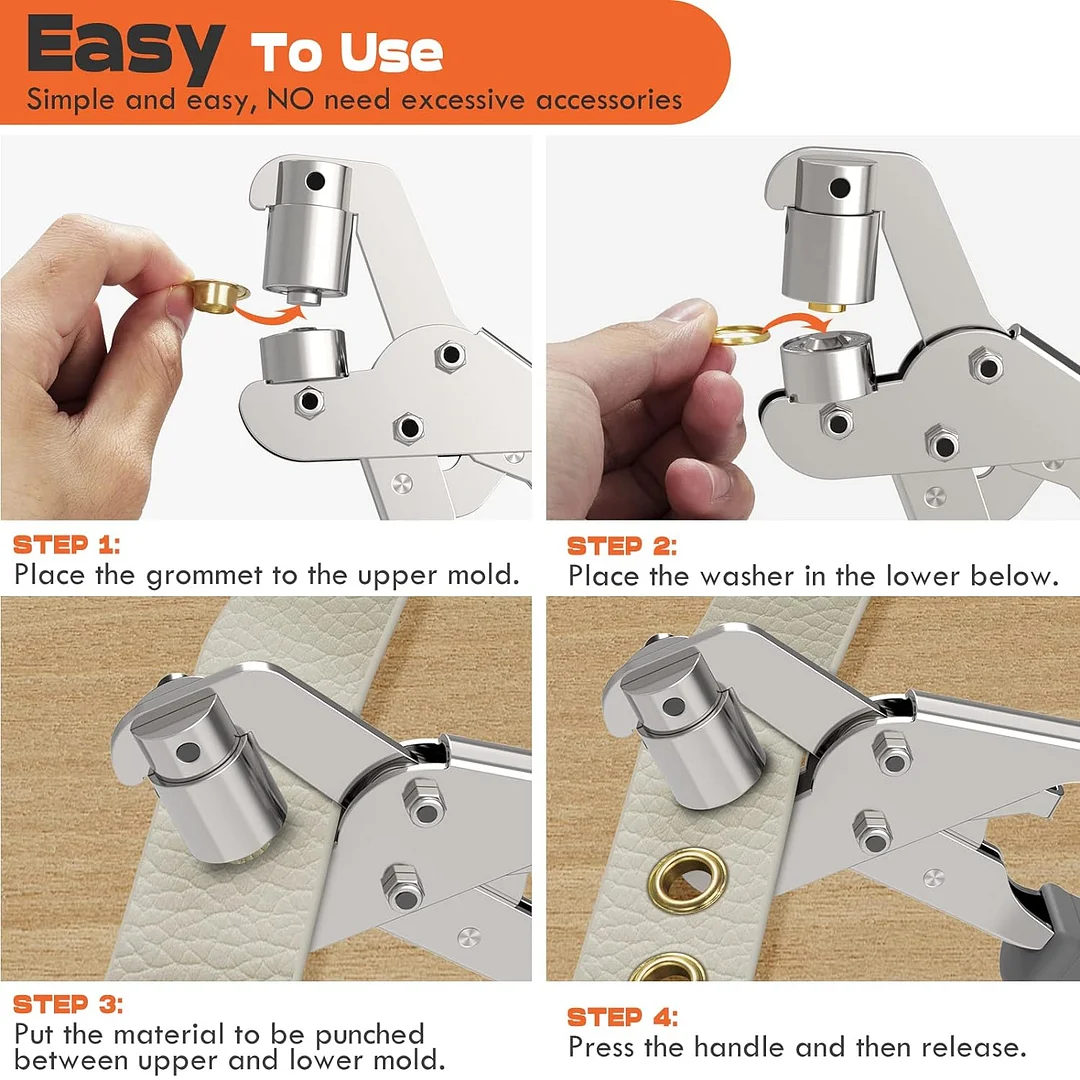 Easy To Use
Simple and easy, NO need excessive accessories

STEP 1:
Place the grommet to the upper mold.

STEP 2:
Place the washer in the lower below.

STEP 3:
Put the material to be punched between upper and lower mold.

STEP 4:
Press the handle and then release.