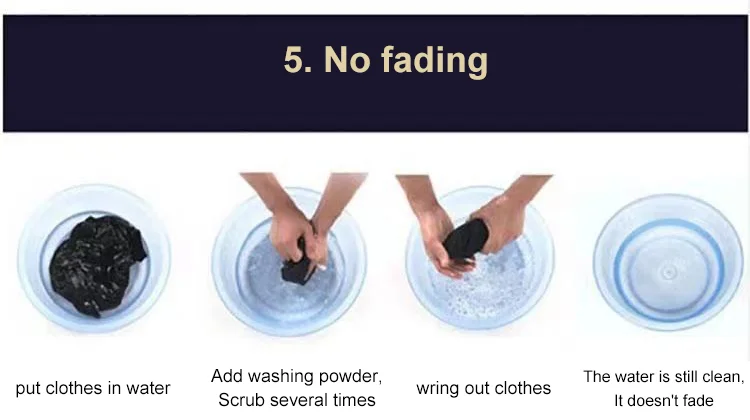 5. No fading

put clothes in water

Add washing powder, Scrub several times

wring out clothes

The water is still clean, It doesn't fade