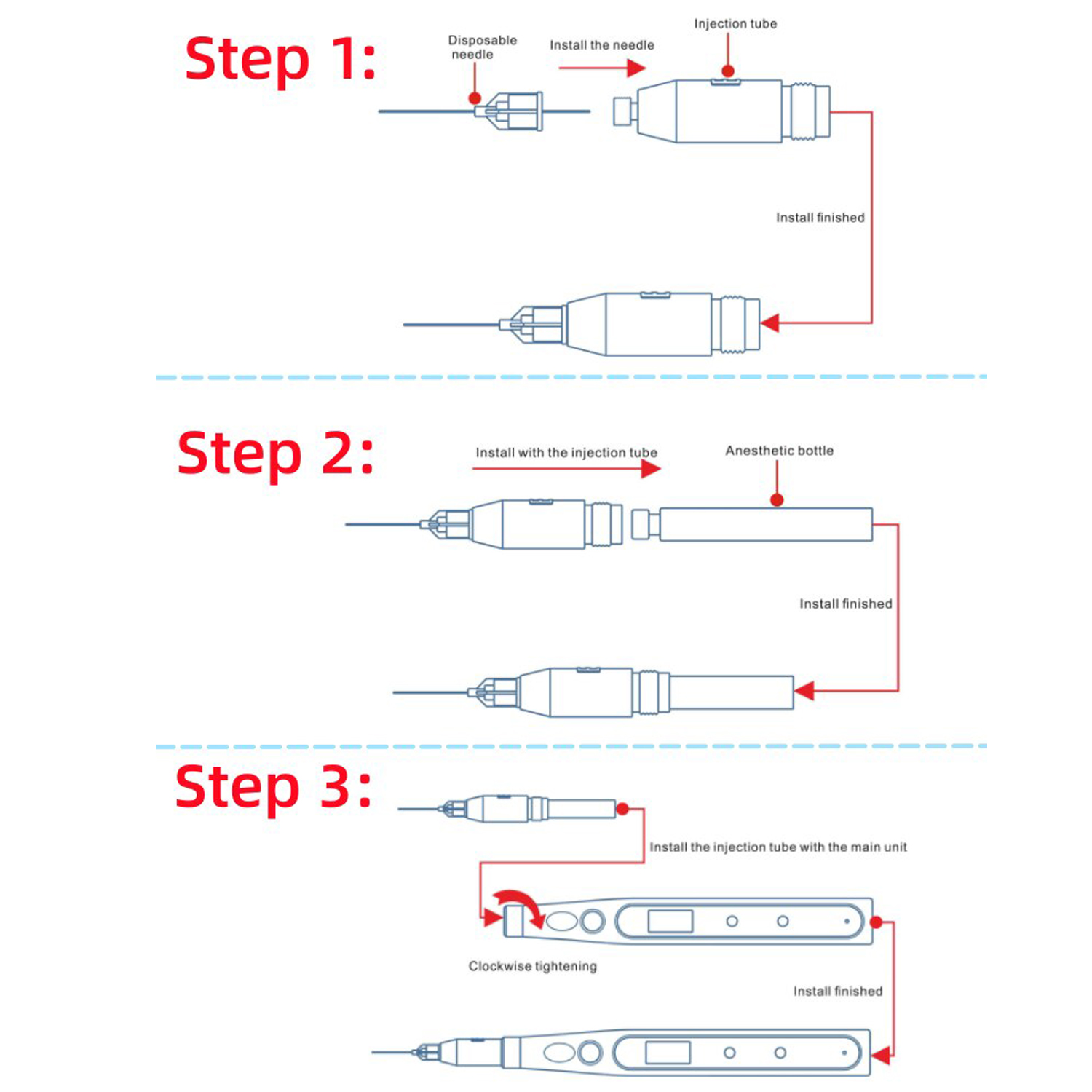 Step 1:

Disposable needle

Install the needle

Injection tube

Install finished

Step 2:

Install with the injection tube

Anesthetic bottle

Install finished

Step 3:

Install the injection tube with the main unit

Clockwise tightening

Install finished