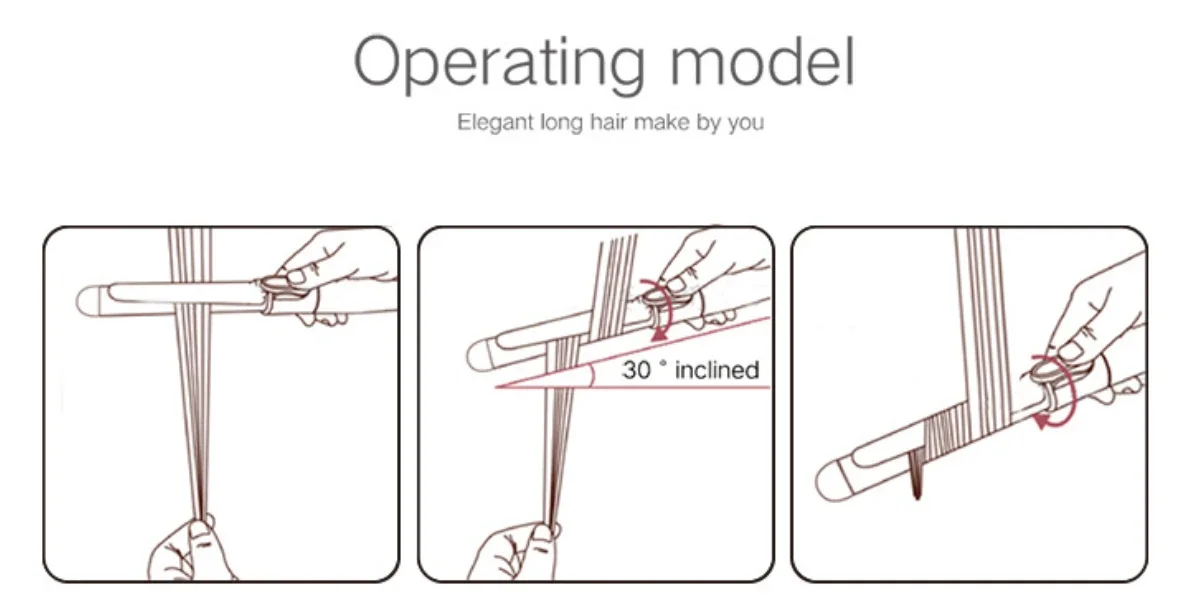 Operating model

Elegant long hair make by you

30 ° inclined