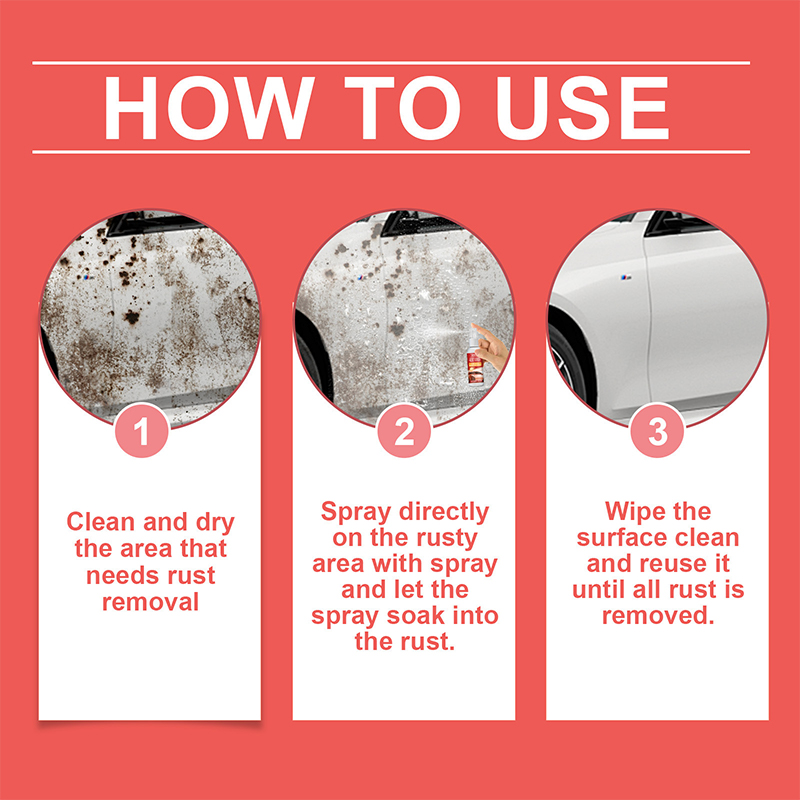 HOW TO USE

1

Clean and dry the area that needs rust removal

2

Spray directly on the rusty area with spray and let the spray soak into the rust.

3

Wipe the surface clean and reuse it until all rust is removed.