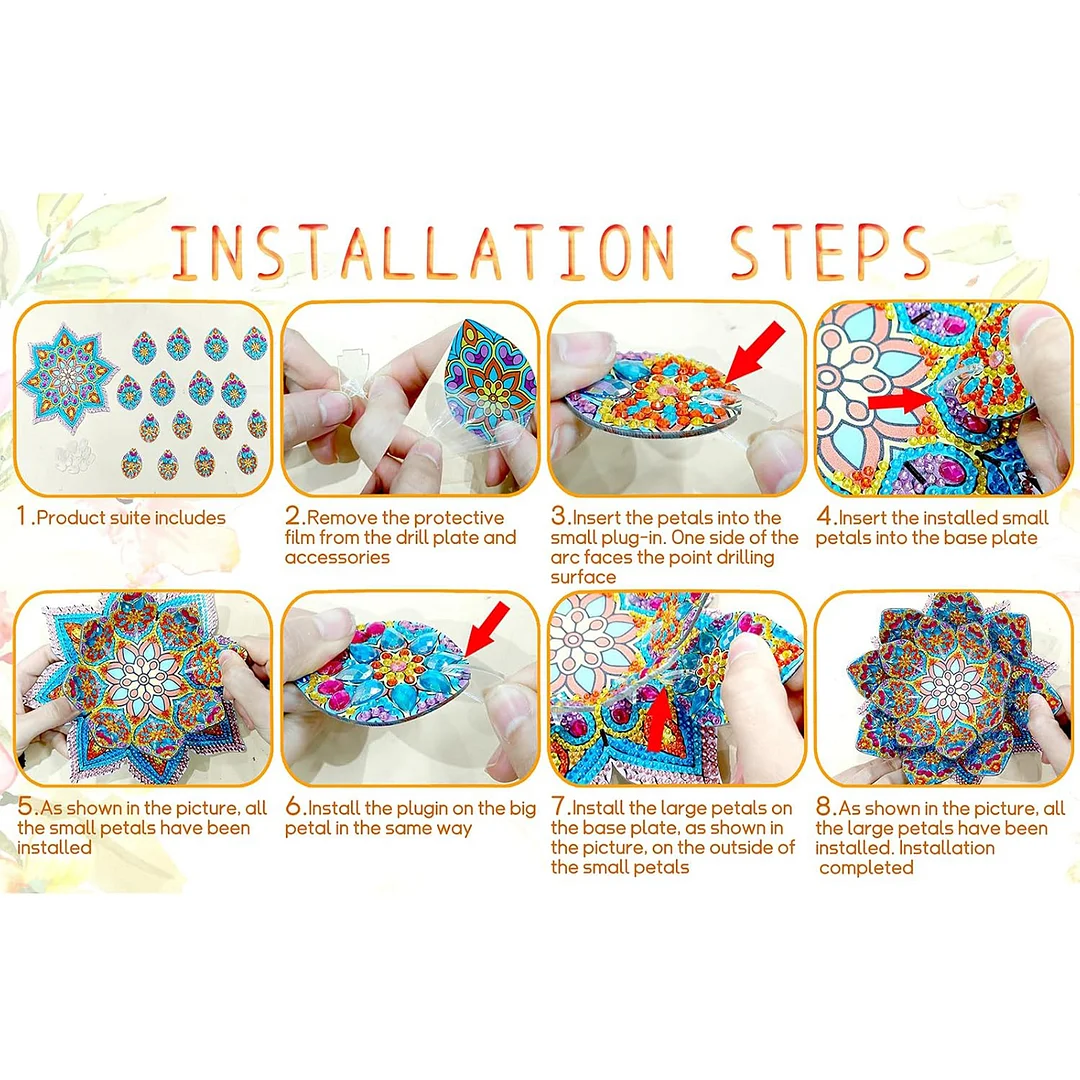 INSTALLATION STEPS

1.Product suite includes

2.Remove the protective film from the drill plate and accessories

3.Insert the petals into the small plug-in. One side of the arc faces the point drilling surface

4.Insert the installed small petals into the base plate

5.As shown in the picture, all the small petals have been installed

6.Install the plugin on the big petal in the same way

7.Install the large petals on the base plate, as shown in the picture, on the outside of the small petals

8.As shown in the picture, all the large petals have been installed. Installation completed