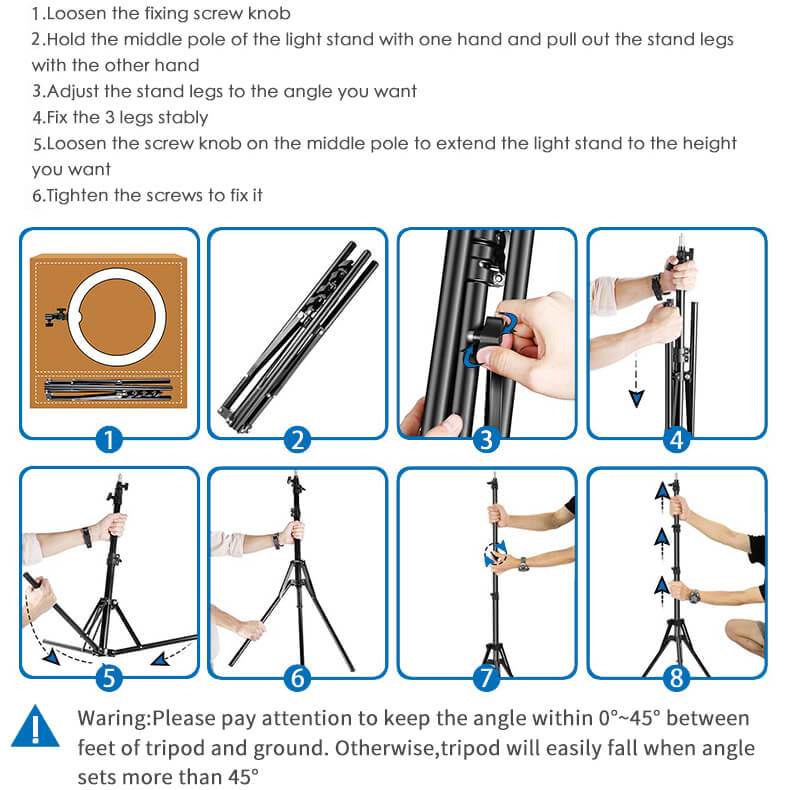 1.Loosen the fixing screw knob
2.Hold the middle pole of the light stand with one hand and pull out the stand legs with the other hand
3.Adjust the stand legs to the angle you want
4.Fix the 3 legs stably
5.Loosen the screw knob on the middle pole to extend the light stand to the height you want
6.Tighten the screws to fix it

1
2
3
4
5
6
7
8

Waring:Please pay attention to keep the angle within 0°~45° between feet of tripod and ground. Otherwise,tripod will easily fall when angle sets more than 45°