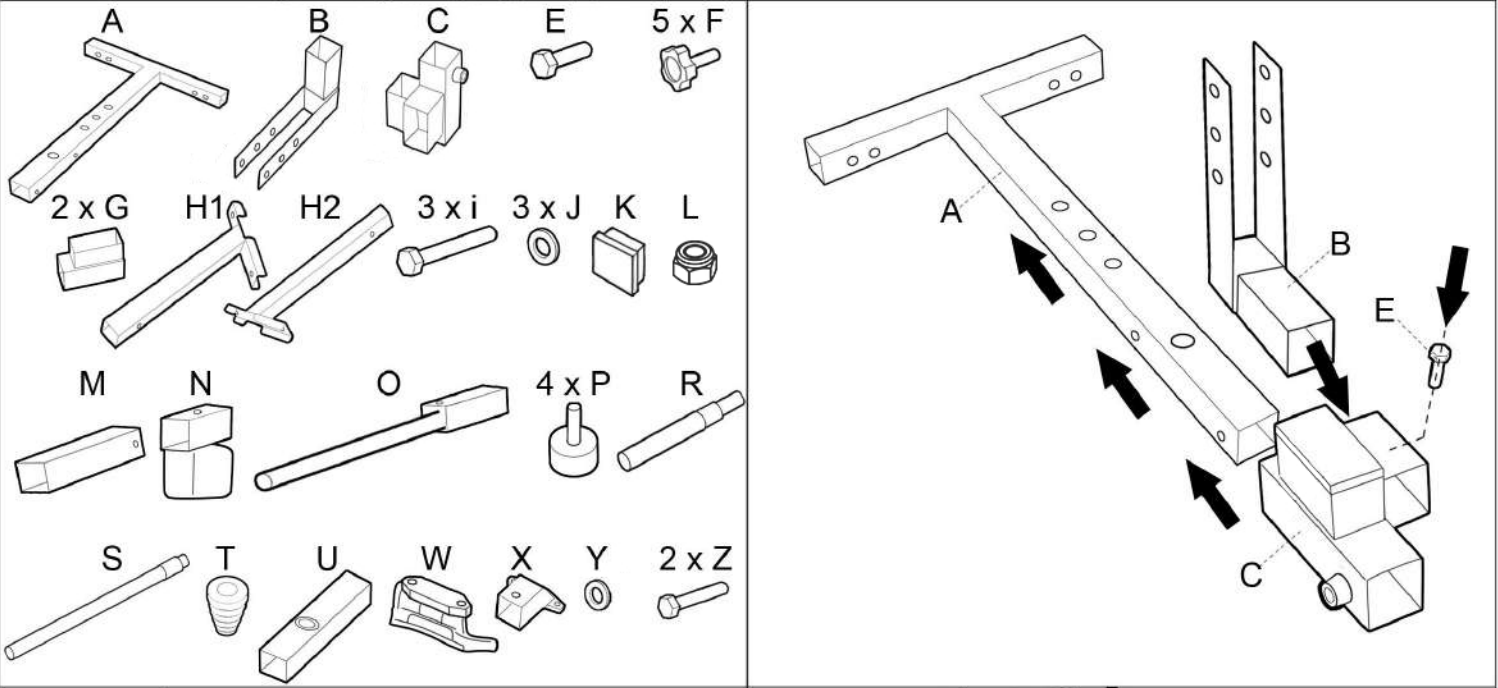 A B C E 5 x F

2 x G H1 H2 3 x i 3 x J K L

M N O 4 x P R

S T U W X Y 2 x Z

A

B

E

C