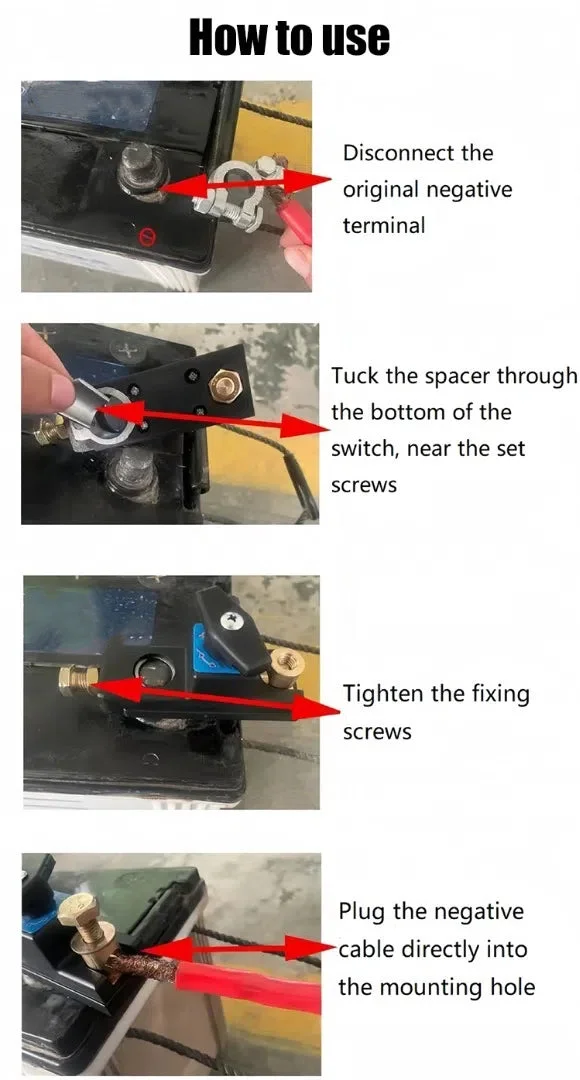 How to use

Disconnect the original negative terminal

Tuck the spacer through the bottom of the switch, near the set screws

Tighten the fixing screws

Plug the negative cable directly into the mounting hole