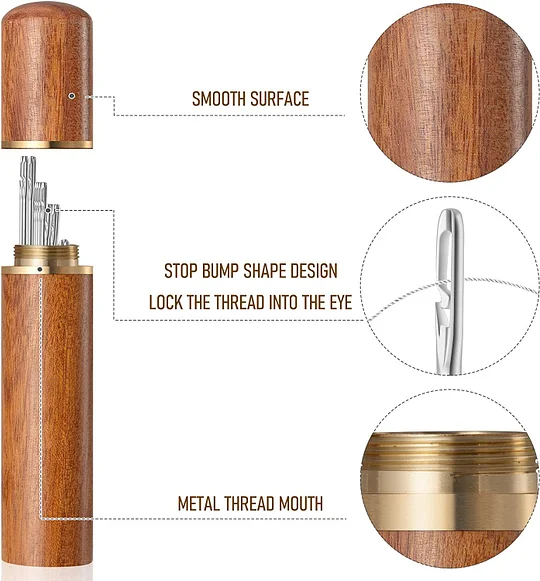 SMOOTH SURFACE

STOP BUMP SHAPE DESIGN
LOCK THE THREAD INTO THE EYE

METAL THREAD MOUTH