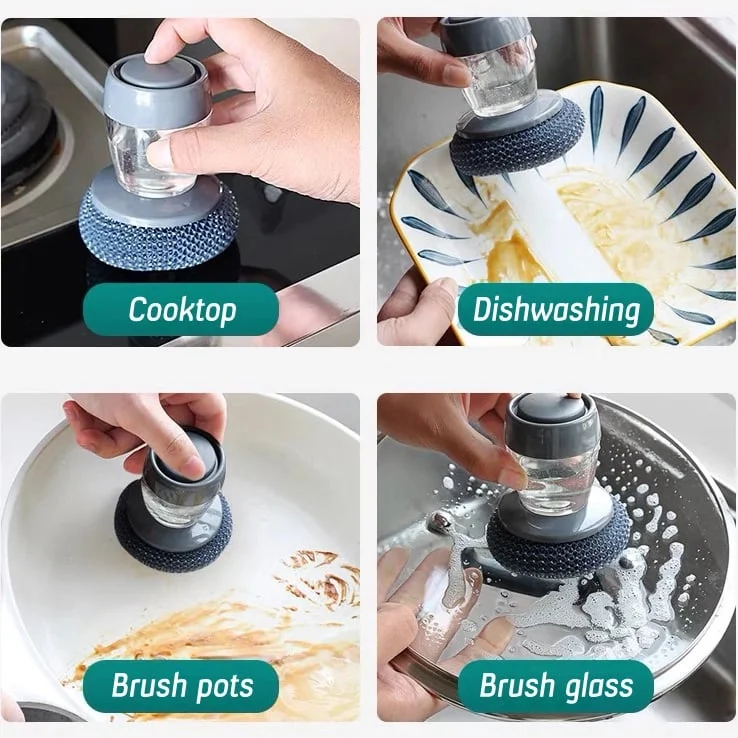 Cooktop

Dishwashing

Brush pots

Brush glass