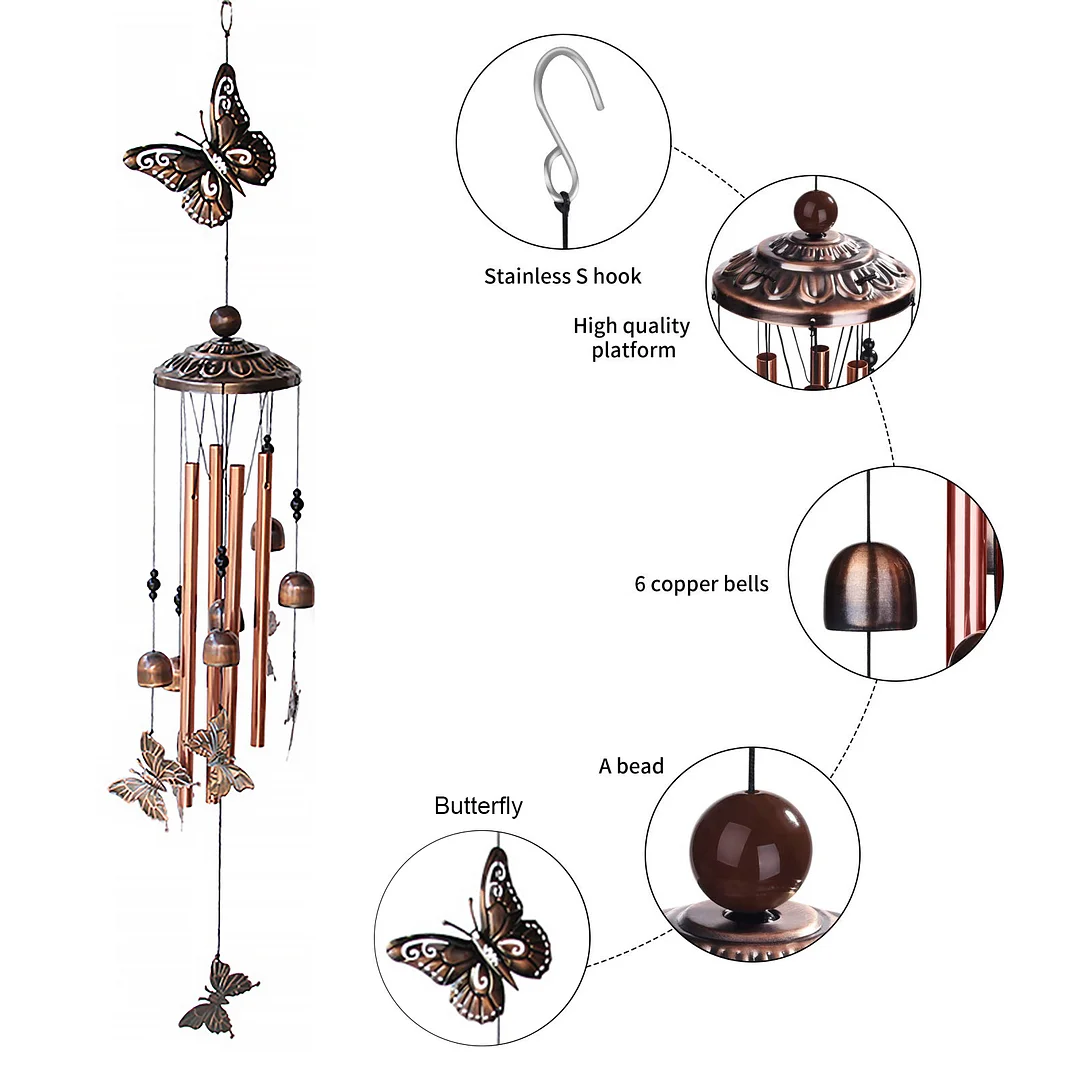 Stainless S hook

High quality platform

6 copper bells

A bead

Butterfly