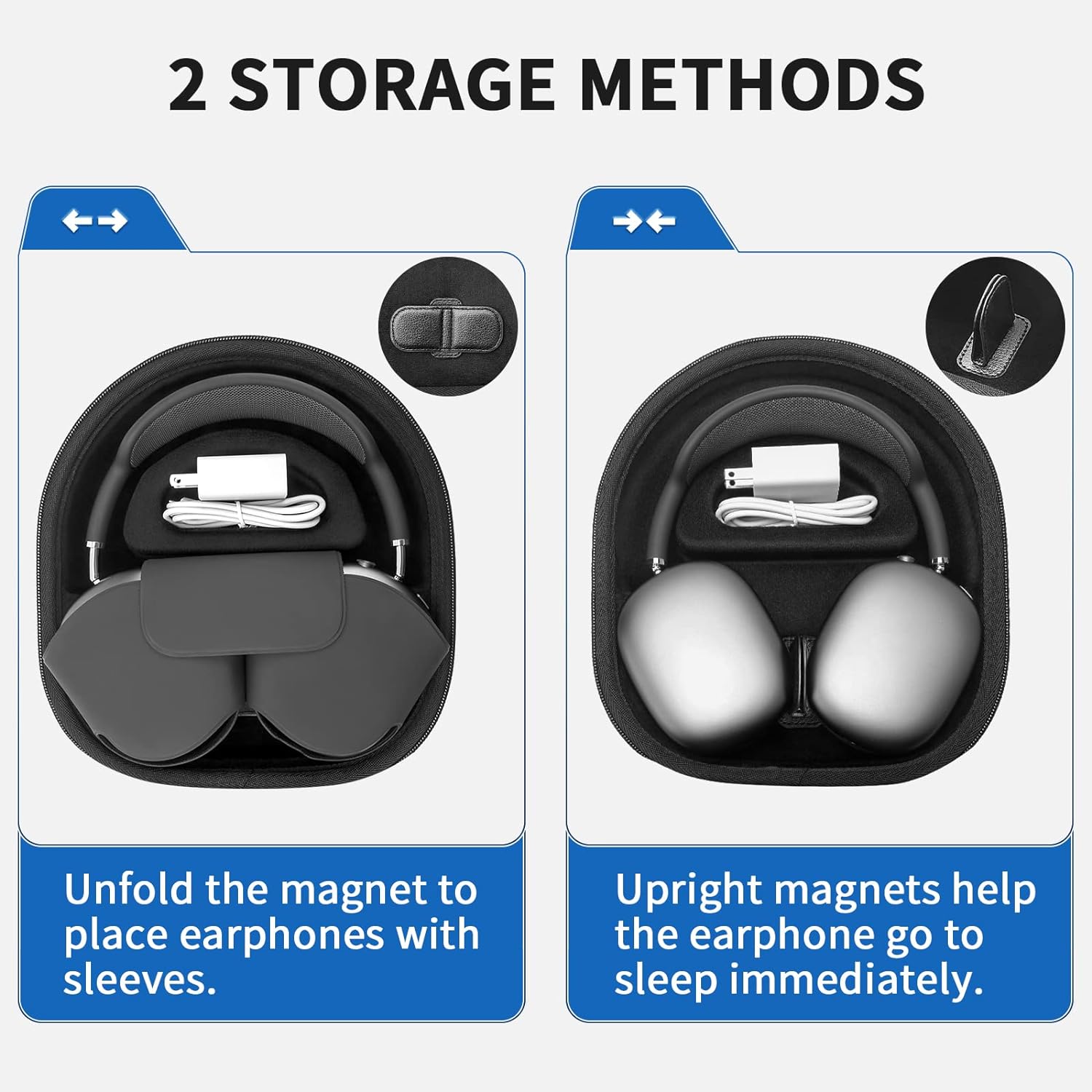 2 STORAGE METHODS

Unfold the magnet to place earphones with sleeves.

Upright magnets help the earphone go to sleep immediately.