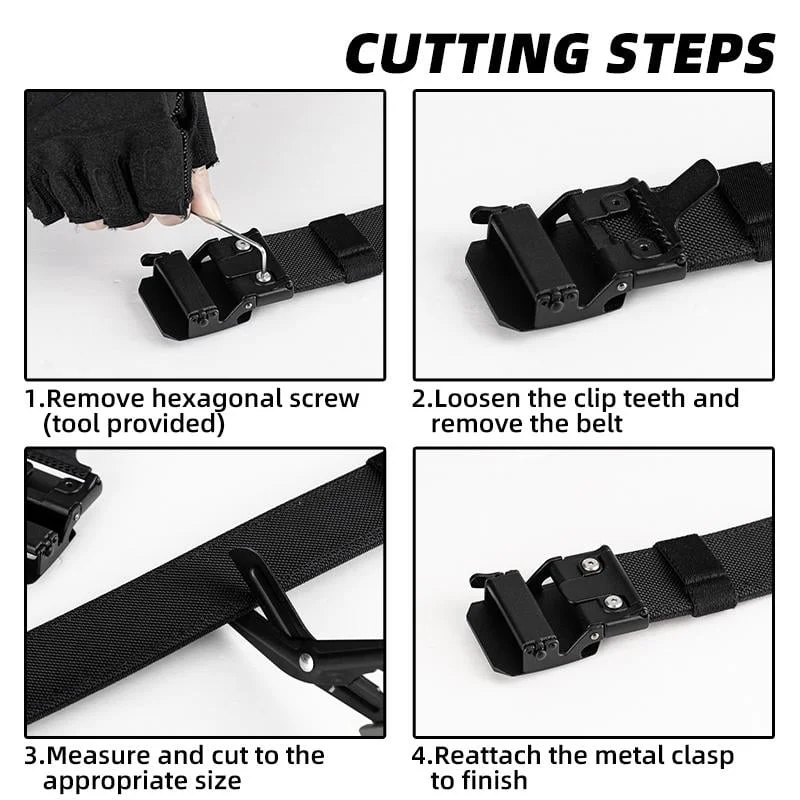 CUTTING STEPS

1.Remove hexagonal screw (tool provided)

2.Loosen the clip teeth and remove the belt

3.Measure and cut to the appropriate size

4.Reattach the metal clasp to finish