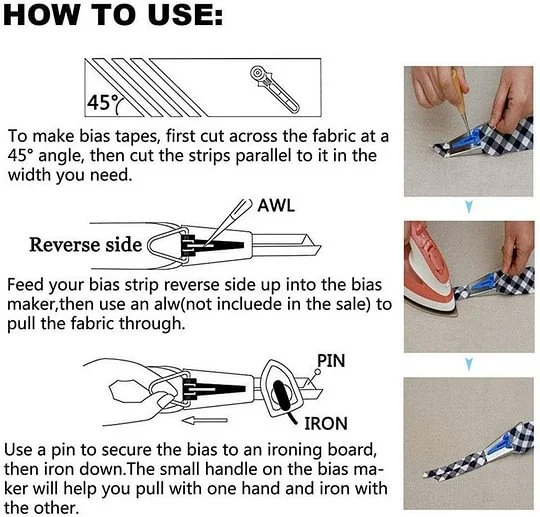 HOW TO USE:

45°

To make bias tapes, first cut across the fabric at a 45° angle, then cut the strips parallel to it in the width you need.

AWL

Reverse side

Feed your bias strip reverse side up into the bias maker,then use an alw(not incluede in the sale) to pull the fabric through.

PIN

IRON

Use a pin to secure the bias to an ironing board, then iron down.The small handle on the bias maker will help you pull with one hand and iron with the other.