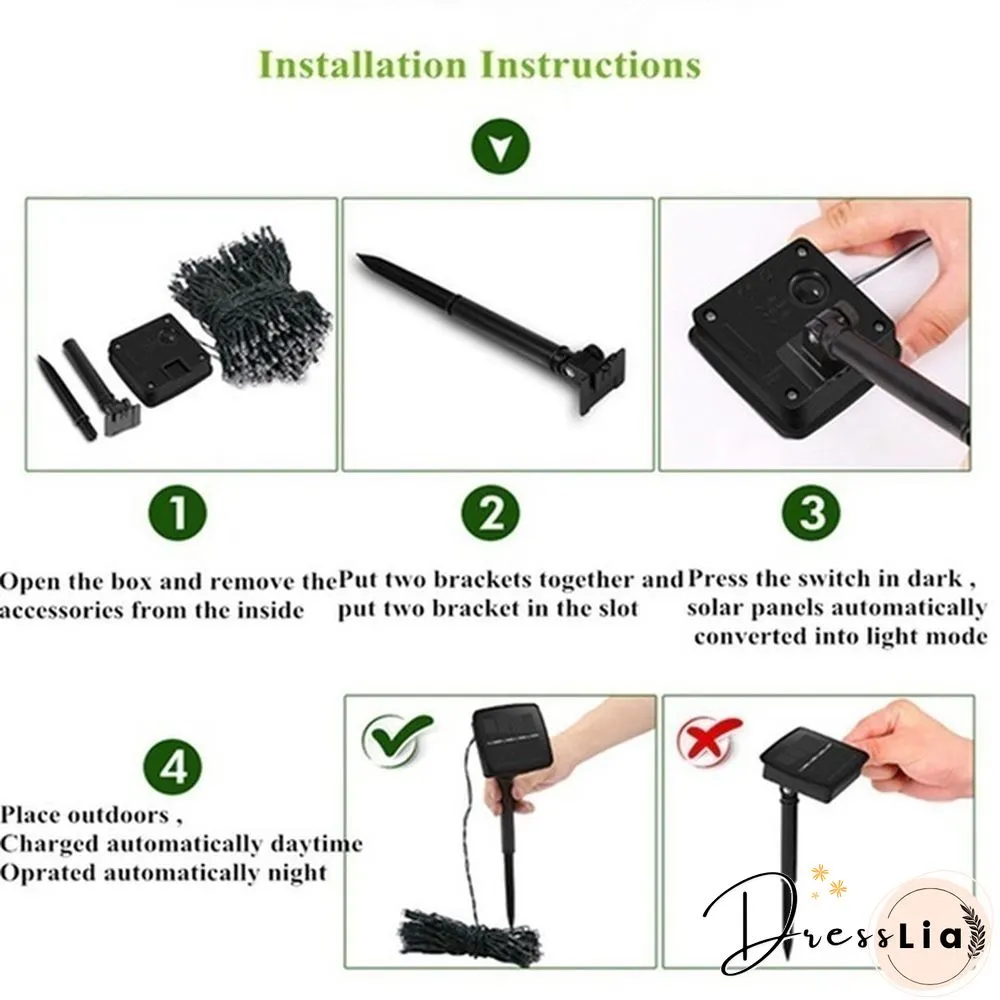 Installation Instructions

1

Open the box and remove the accessories from the inside

2

Put two brackets together and put two bracket in the slot

3

Press the switch in dark , solar panels automatically converted into light mode

4

Place outdoors ,
Charged automatically daytime
Oprated automatically night

DressLia