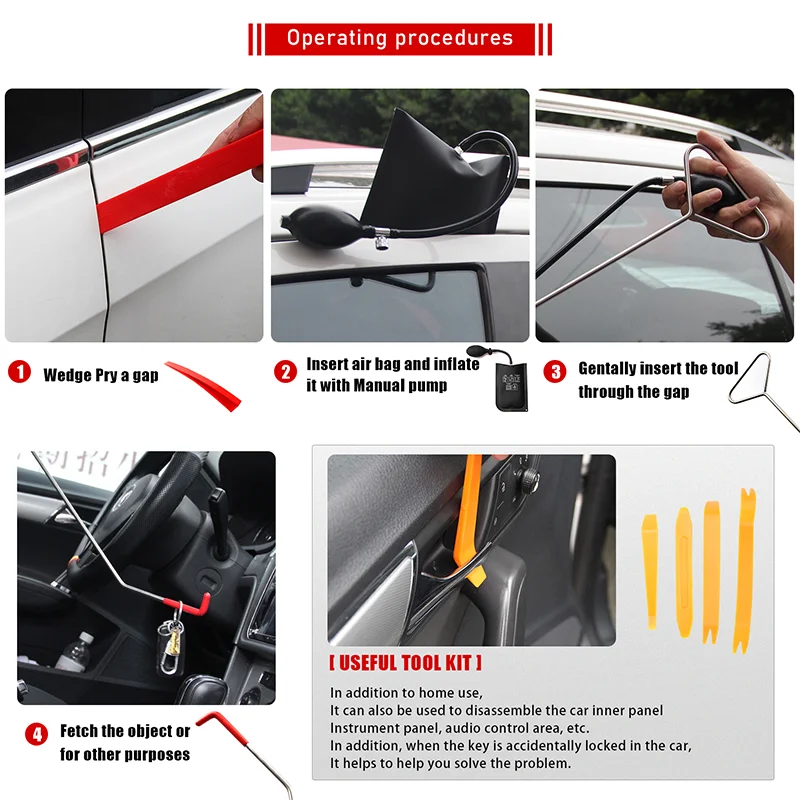 Operating procedures

1 Wedge Pry a gap

2 Insert air bag and inflate it with Manual pump

3 Gentally insert the tool through the gap

4 Fetch the object or for other purposes

[ USEFUL TOOL KIT ]

In addition to home use,
It can also be used to disassemble the car inner panel
Instrument panel, audio control area, etc.
In addition, when the key is accidentally locked in the car,
It helps to help you solve the problem.