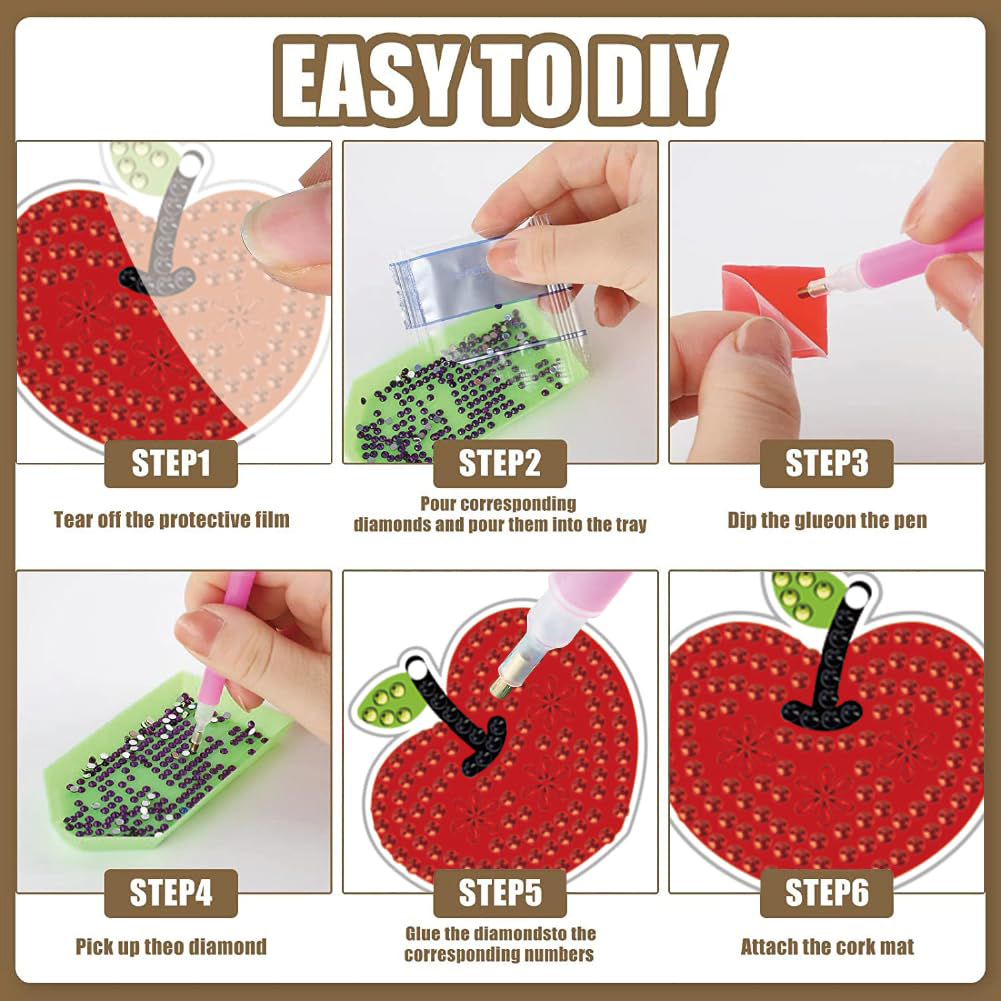 EASY TO DIY

STEP1

Tear off the protective film

STEP2

Pour corresponding diamonds and pour them into the tray

STEP3

Dip the glueon the pen

STEP4

Pick up theo diamond

STEP5

Glue the diamondsto the corresponding numbers

STEP6

Attach the cork mat