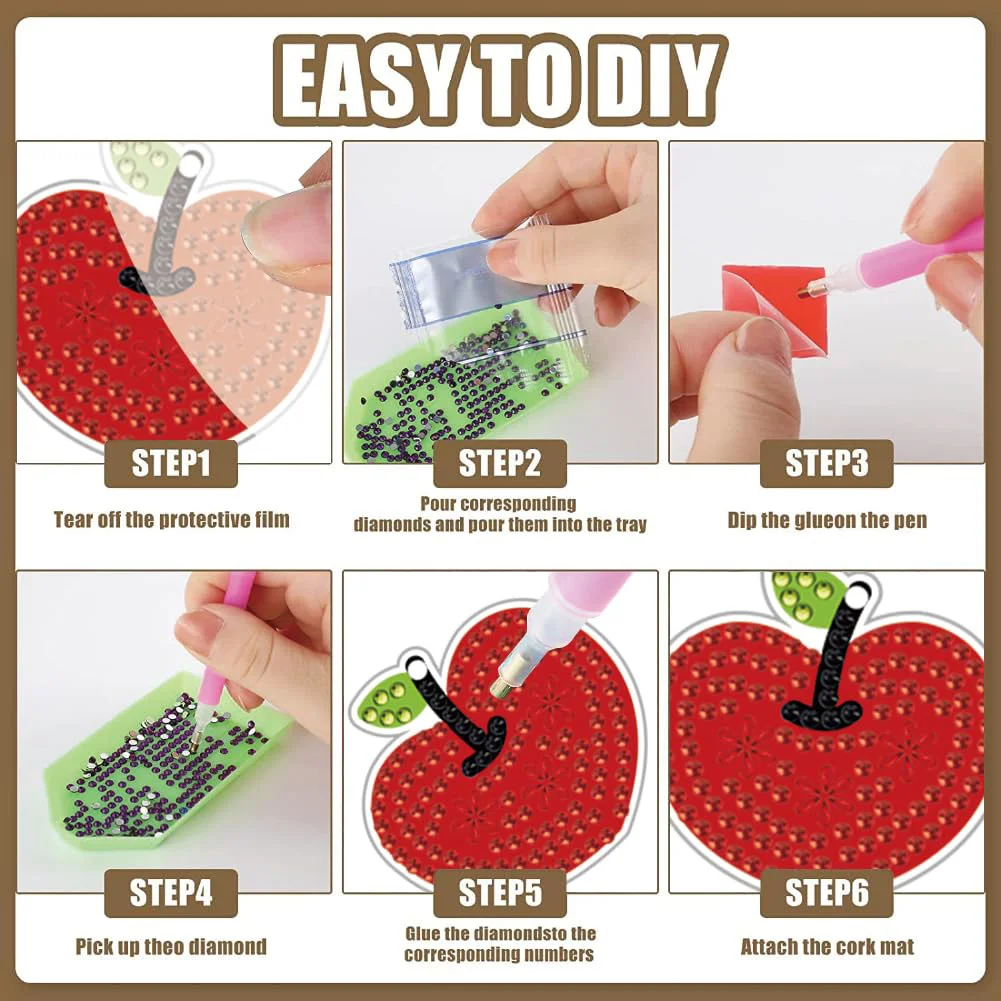 EASY TO DIY

STEP1

Tear off the protective film

STEP2

Pour corresponding diamonds and pour them into the tray

STEP3

Dip the glueon the pen

STEP4

Pick up theo diamond

STEP5

Glue the diamondsto the corresponding numbers

STEP6

Attach the cork mat