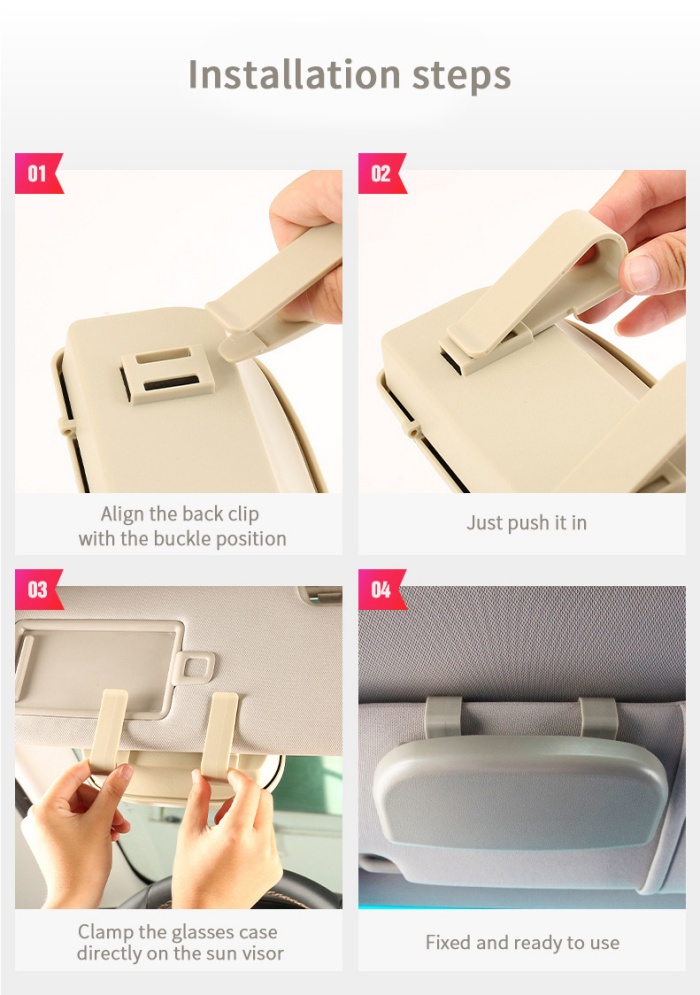 Installation steps

01

Align the back clip with the buckle position

02

Just push it in

03

Clamp the glasses case directly on the sun visor

04

Fixed and ready to use