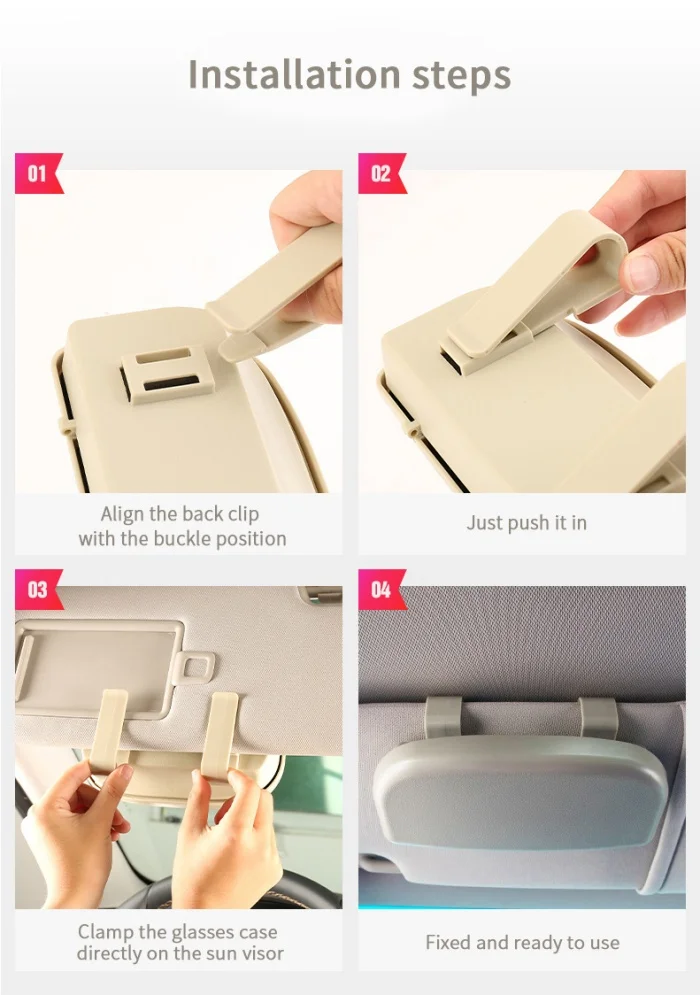 Installation steps

01

Align the back clip with the buckle position

02

Just push it in

03

Clamp the glasses case directly on the sun visor

04

Fixed and ready to use