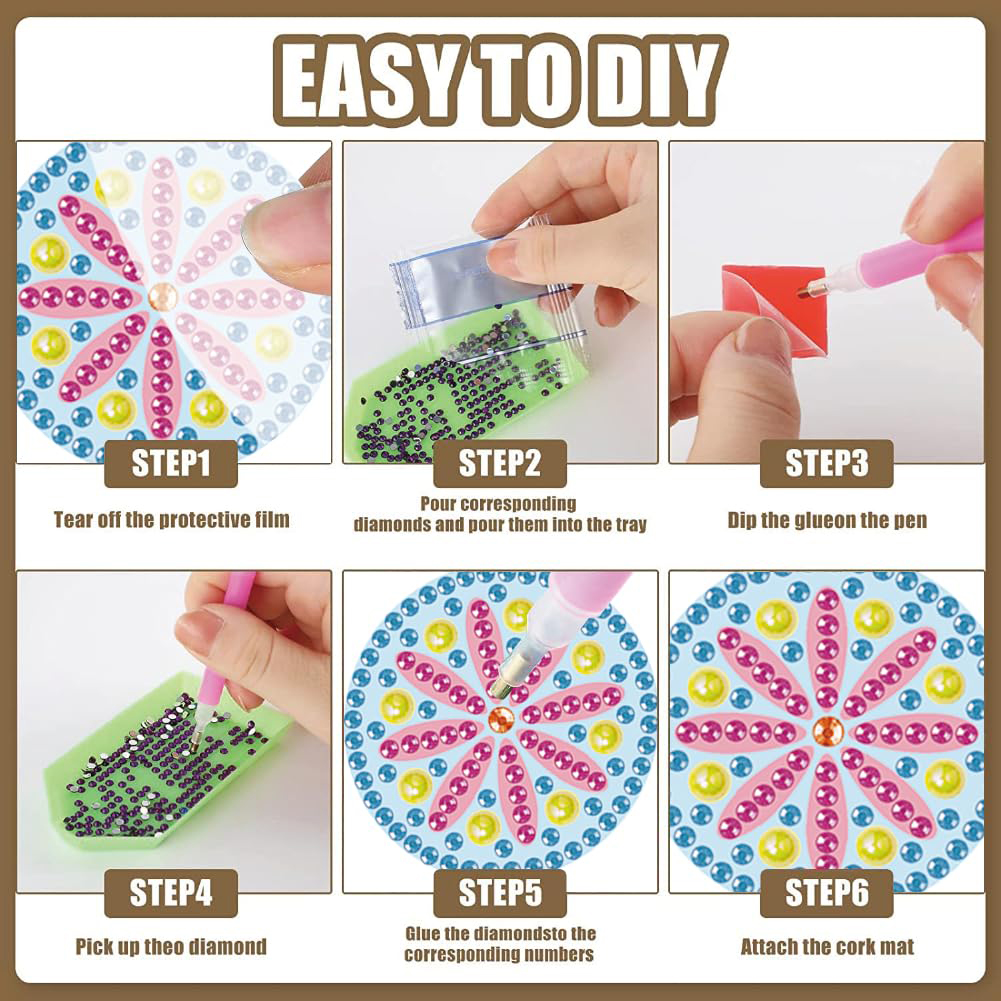 EASY TO DIY

STEP1

Tear off the protective film

STEP2

Pour corresponding diamonds and pour them into the tray

STEP3

Dip the glueon the pen

STEP4

Pick up theo diamond

STEP5

Glue the diamondsto the corresponding numbers

STEP6

Attach the cork mat