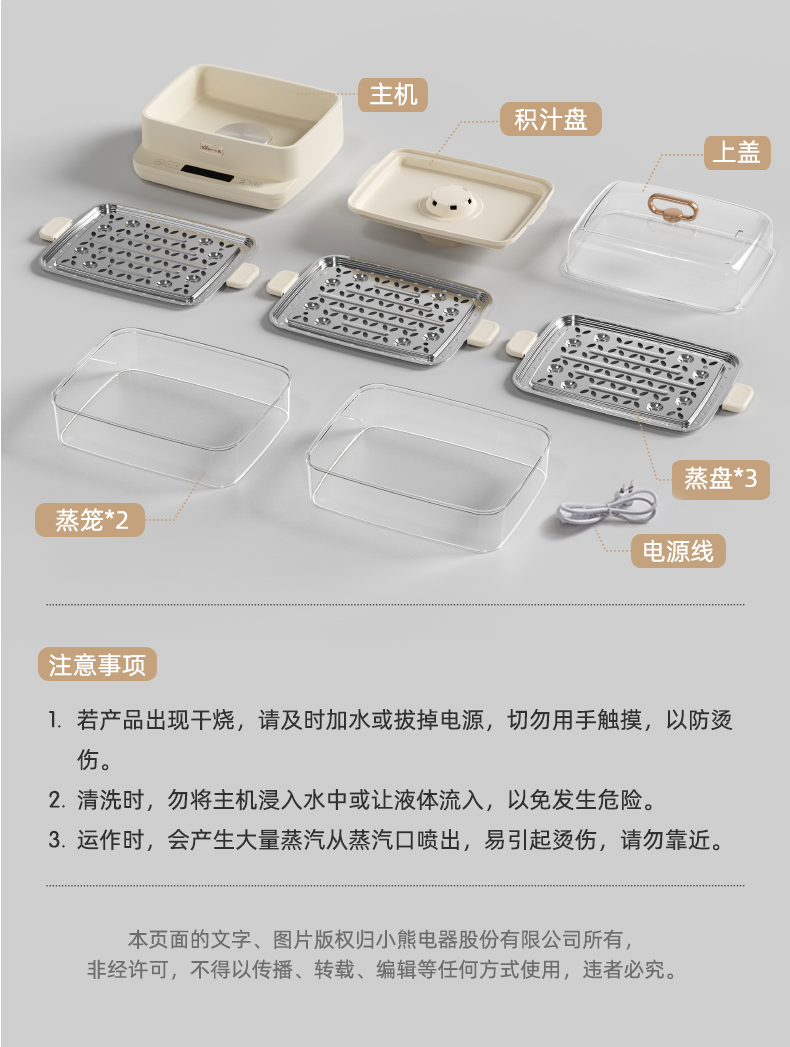 主机

积汁盘

上盖

蒸盘*3

蒸笼*2

电源线

注意事项

1. 若产品出现干烧，请及时加水或拔掉电源，切勿用手触摸，以防烫伤。

2. 清洗时，勿将主机浸入水中或让液体流入，以免发生危险。

3. 运作时，会产生大量蒸汽从蒸汽口喷出，易引起烫伤，请勿靠近。

本页面的文字、图片版权归小熊电器股份有限公司所有，非经许可，不得以传播、转载、编辑等任何方式使用，违者必究。