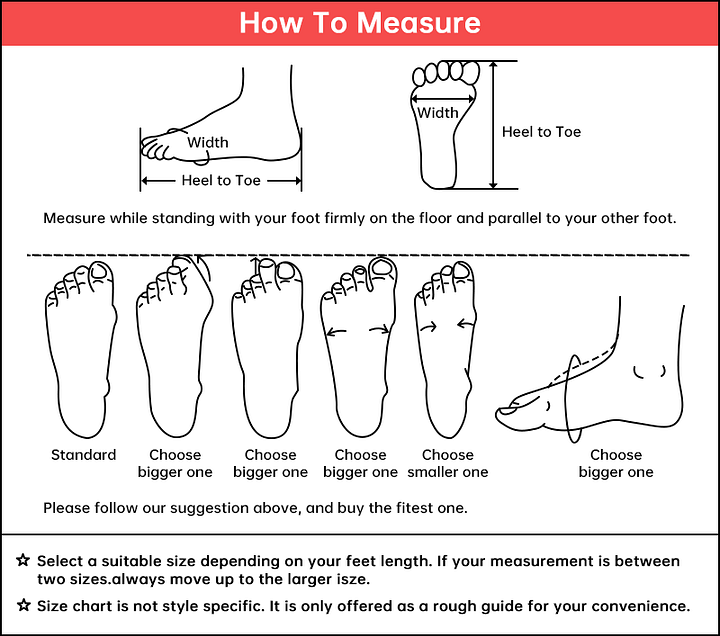 How To Measure

Width

Heel to Toe

Width

Heel to Toe

Measure while standing with your foot firmly on the floor and parallel to your other foot.

Standard

Choose bigger one

Choose bigger one

Choose bigger one

Choose smaller one

Choose bigger one

Please follow our suggestion above, and buy the fitest one.

☆ Select a suitable size depending on your feet length. If your measurement is between two sizes.always move up to the larger isze.

☆ Size chart is not style specific. It is only offered as a rough guide for your convenience.