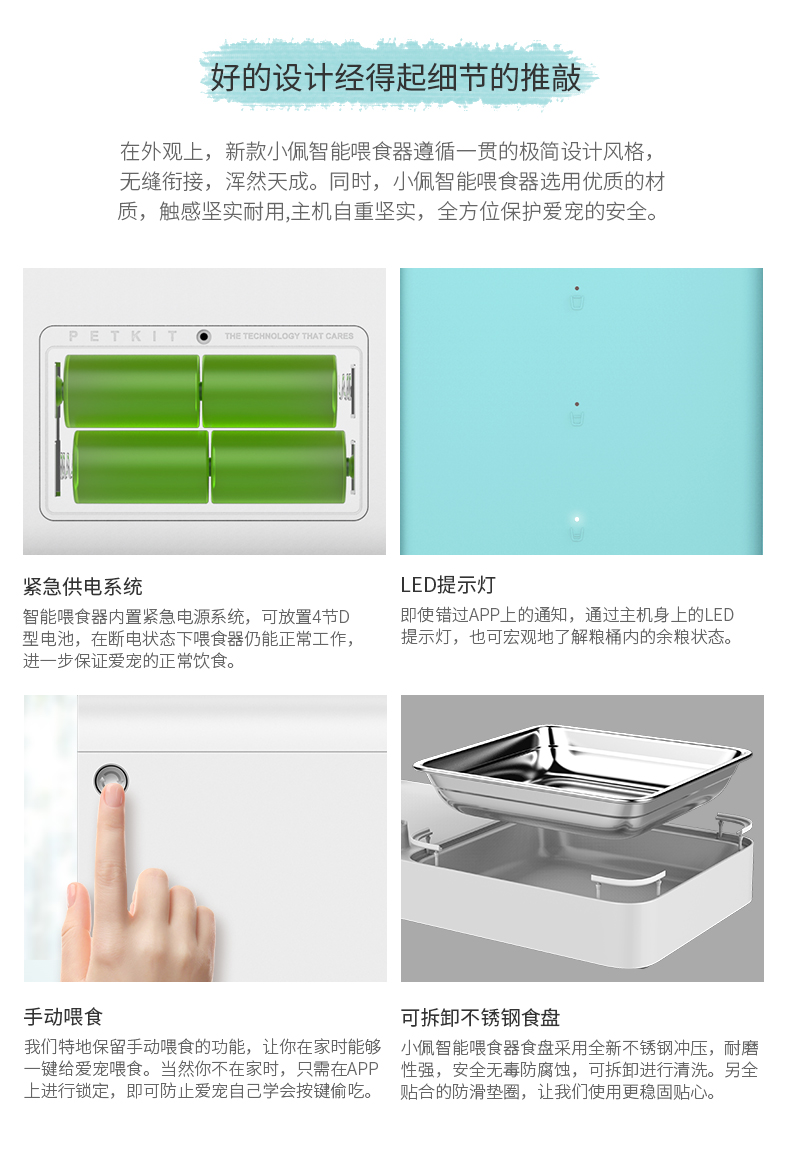 好的设计经得起细节的推敲

在外观上，新款小佩智能喂食器遵循一贯的极简设计风格，无缝衔接，浑然天成。同时，小佩智能喂食器选用优质的材质，触感坚实耐用,主机自重坚实，全方位保护爱宠的安全。

PETKIT THE TECHNOLOGY THAT CARES

紧急供电系统

智能喂食器内置紧急电源系统，可放置4节D型电池，在断电状态下喂食器仍能正常工作，进一步保证爱宠的正常饮食。

LED提示灯

即使错过APP上的通知，通过主机身上的LED提示灯，也可宏观地了解粮桶内的余粮状态。

手动喂食

我们特地保留手动喂食的功能，让你在家时能够一键给爱宠喂食。当然你不在家时，只需在APP上进行锁定，即可防止爱宠自己学会按键偷吃。

可拆卸不锈钢食盘

小佩智能喂食器食盘采用全新不锈钢冲压，耐磨性强，安全无毒防腐蚀，可拆卸进行清洗。另全贴合的防滑垫圈，让我们使用更稳固贴心。