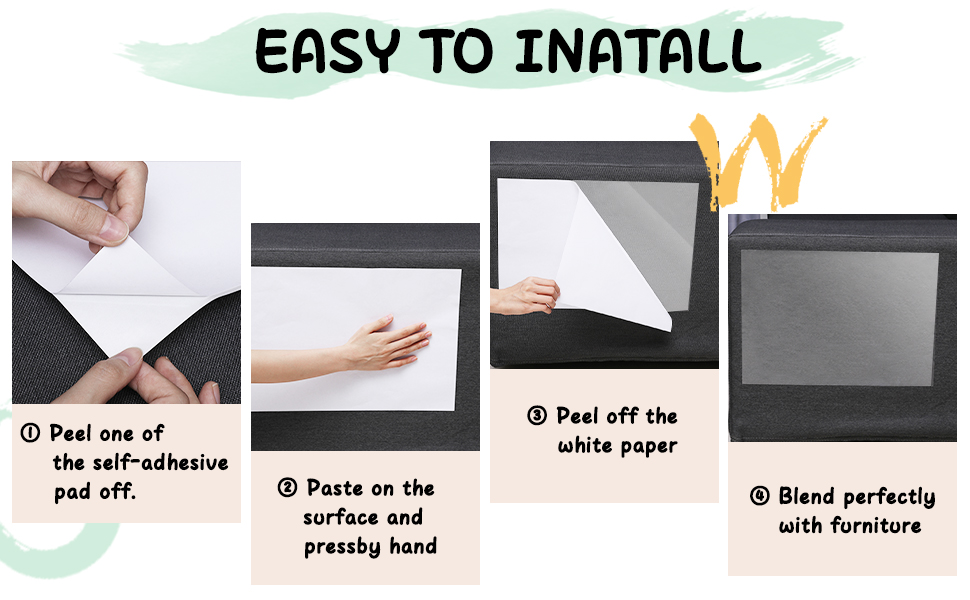 EASY TO INATALL

① Peel one of the self-adhesive pad off.

② Paste on the surface and pressby hand

③ Peel off the white paper

④ Blend perfectly with furniture