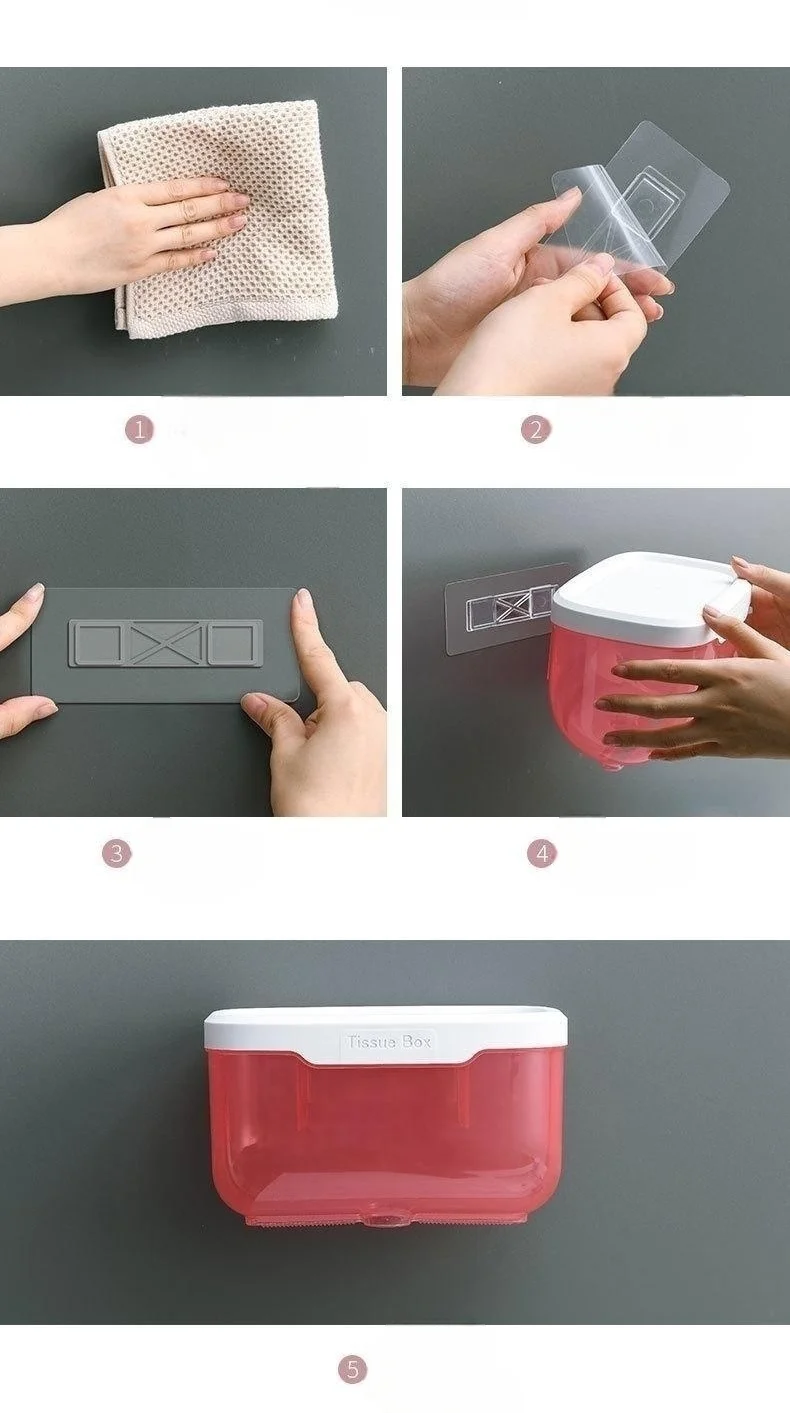 1

2

3

4

Tissue Box

5