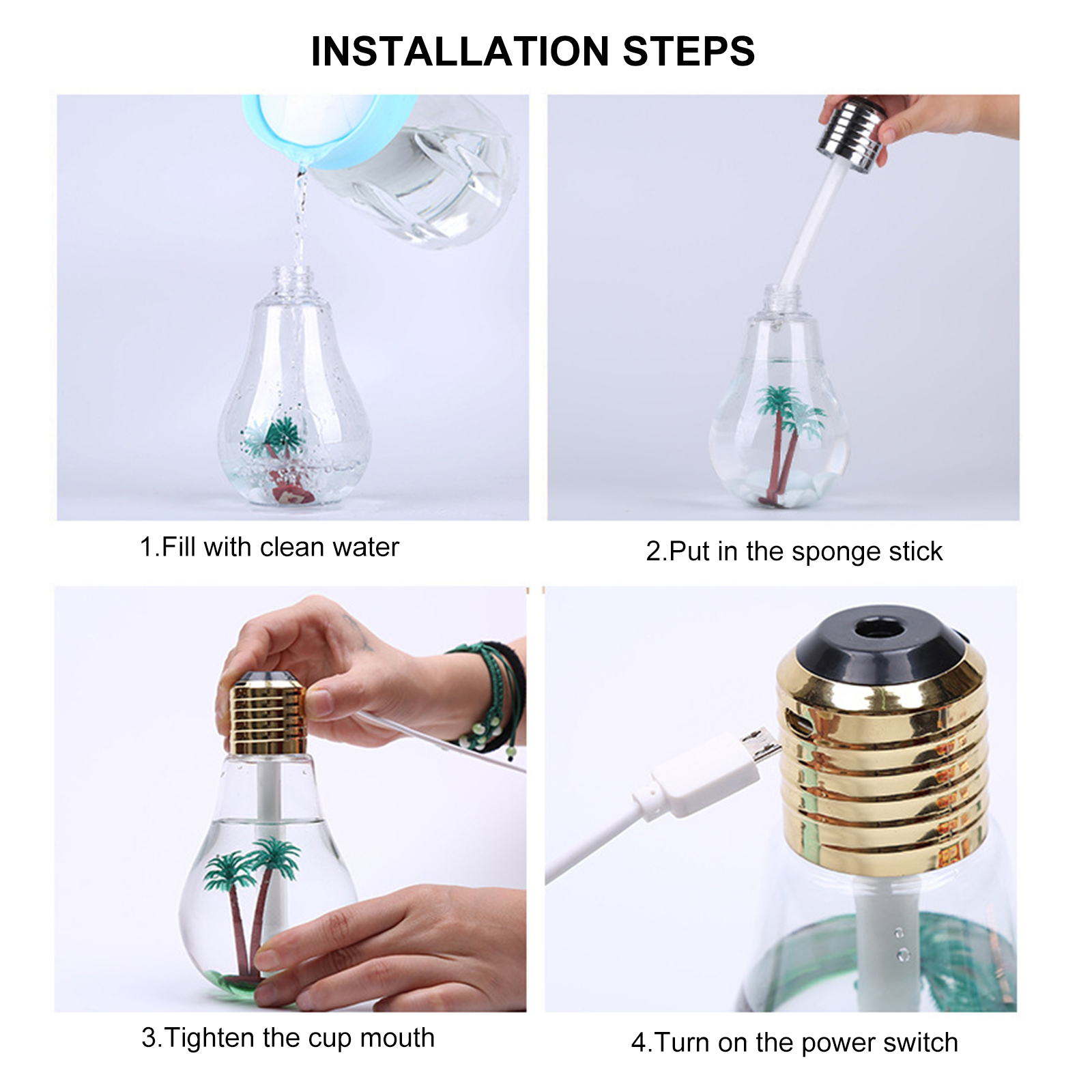 INSTALLATION STEPS

1.Fill with clean water

2.Put in the sponge stick

3.Tighten the cup mouth

4.Turn on the power switch