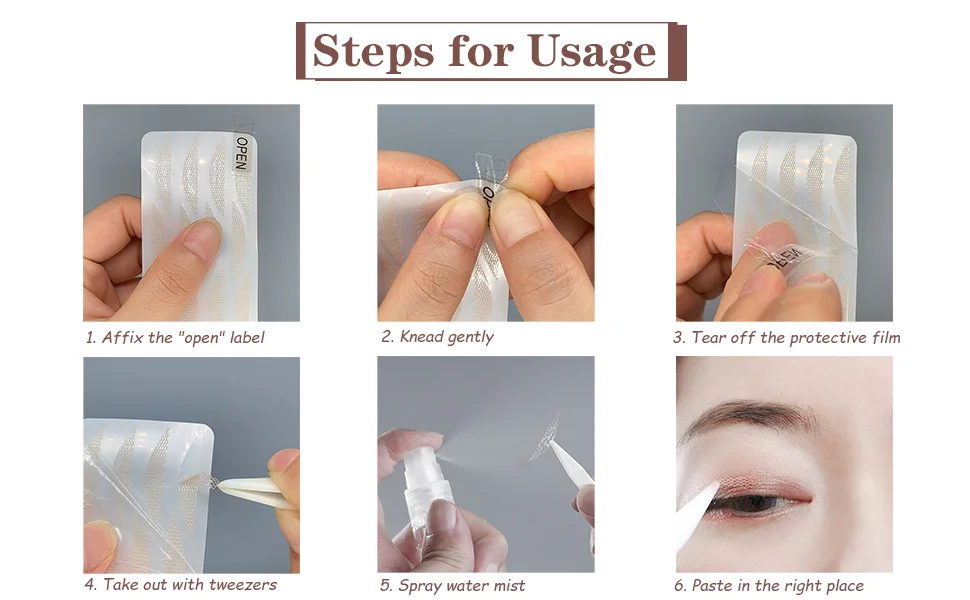 Steps for Usage

OPEN

1. Affix the "open" label

2. Knead gently

3. Tear off the protective film

4. Take out with tweezers

5. Spray water mist

6. Paste in the right place