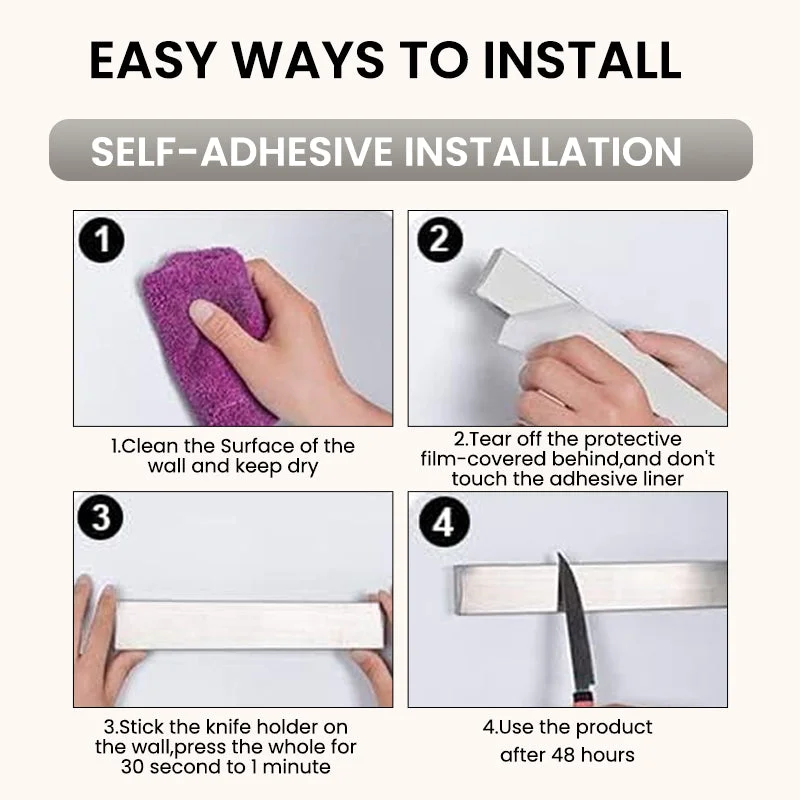 EASY WAYS TO INSTALL

SELF-ADHESIVE INSTALLATION

1

1.Clean the Surface of the wall and keep dry

2

2.Tear off the protective film-covered behind,and don't touch the adhesive liner

3

3.Stick the knife holder on the wall,press the whole for 30 second to 1 minute

4

4.Use the product after 48 hours