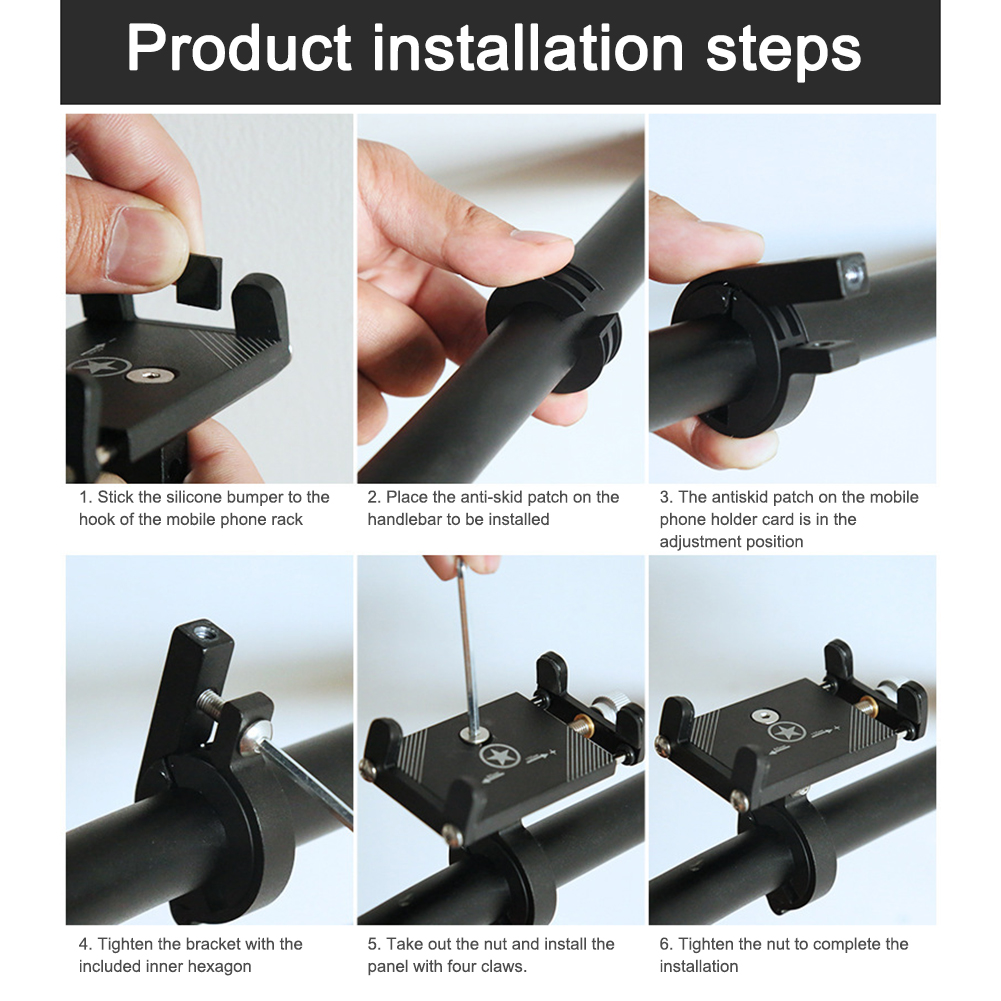 Product installation steps

1. Stick the silicone bumper to the hook of the mobile phone rack

2. Place the anti-skid patch on the handlebar to be installed

3. The antiskid patch on the mobile phone holder card is in the adjustment position

4. Tighten the bracket with the included inner hexagon

5. Take out the nut and install the panel with four claws.

6. Tighten the nut to complete the installation