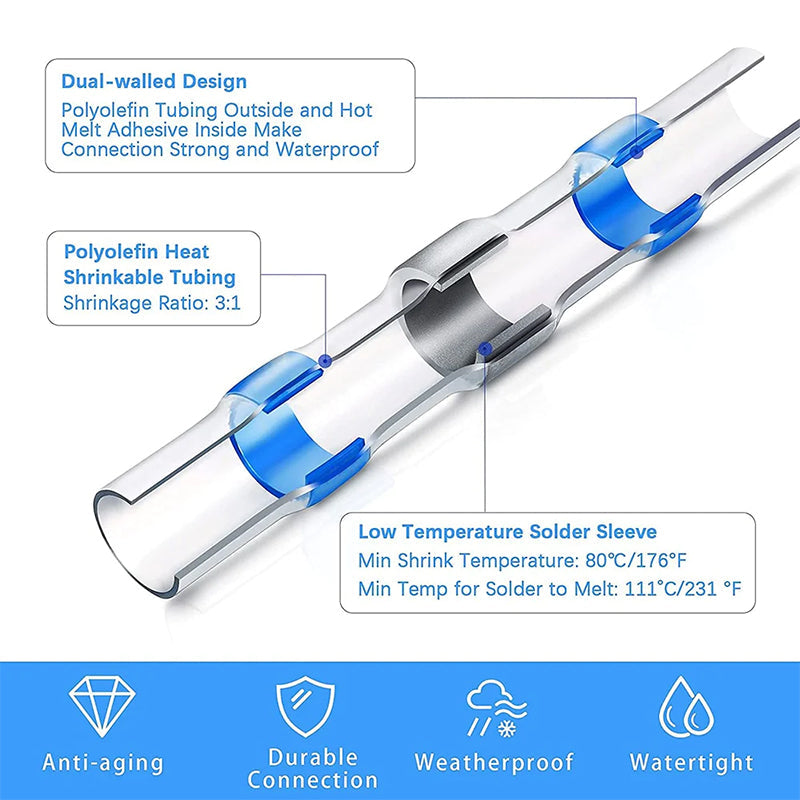 Dual-walled Design
Polyolefin Tubing Outside and Hot Melt Adhesive Inside Make Connection Strong and Waterproof

Polyolefin Heat Shrinkable Tubing
Shrinkage Ratio: 3:1

Low Temperature Solder Sleeve
Min Shrink Temperature: 80°C/176°F
Min Temp for Solder to Melt: 111°C/231 °F

Anti-aging

Durable Connection

Weatherproof

Watertight