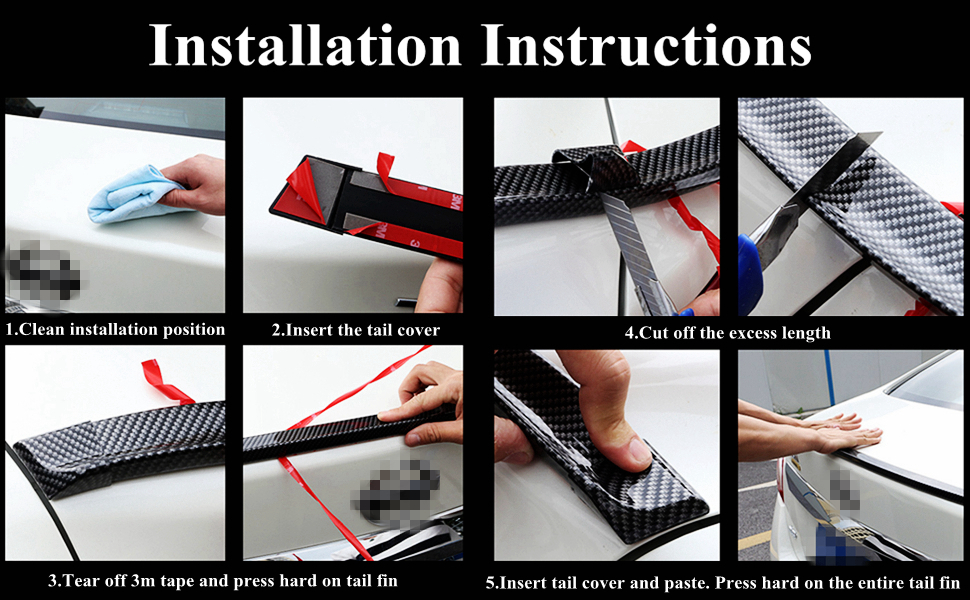 Installation Instructions

1.Clean installation position

2.Insert the tail cover

4.Cut off the excess length

3.Tear off 3m tape and press hard on tail fin

5.Insert tail cover and paste. Press hard on the entire tail fin