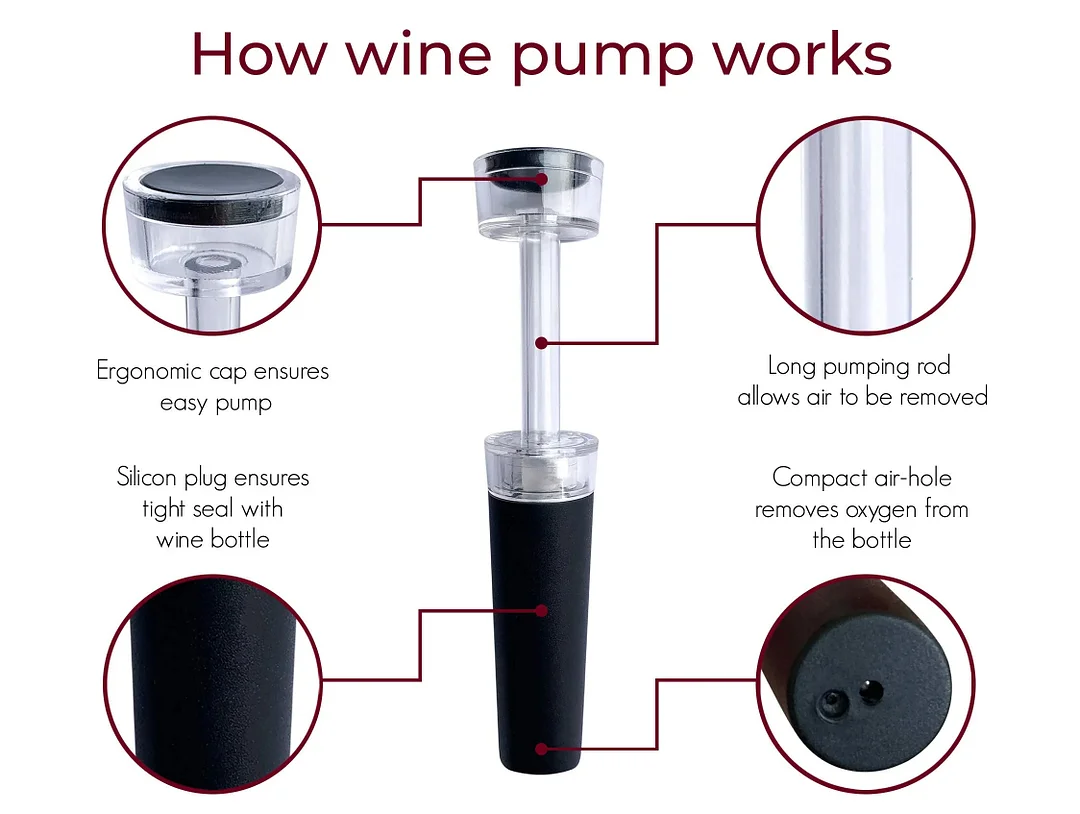 How wine pump works

Ergonomic cap ensures easy pump

Long pumping rod allows air to be removed

Silicon plug ensures tight seal with wine bottle

Compact air-hole removes oxygen from the bottle