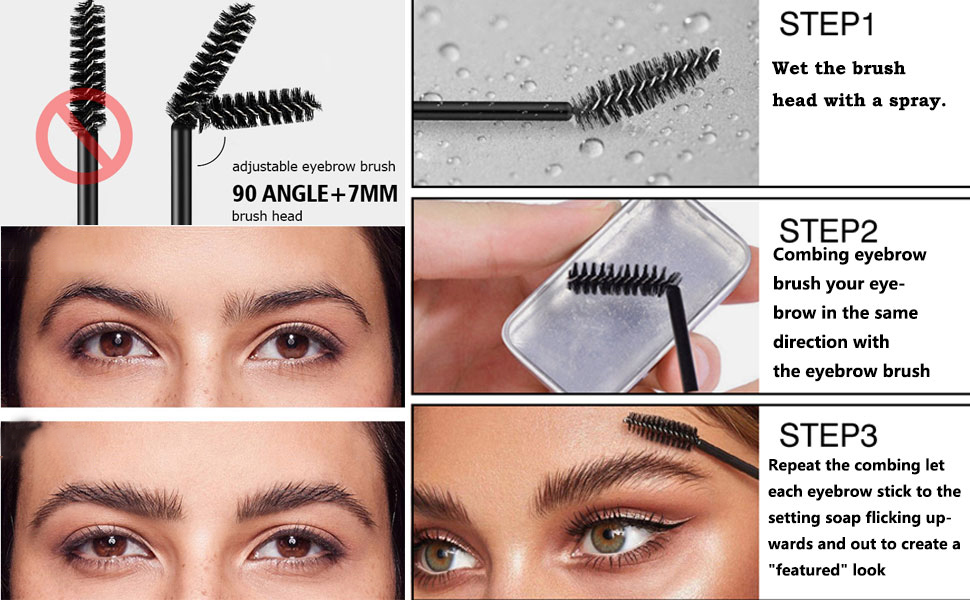 adjustable eyebrow brush
90 ANGLE+7MM
brush head

STEP1
Wet the brush head with a spray.

STEP2
Combing eyebrow brush your eyebrow in the same direction with the eyebrow brush

STEP3
Repeat the combing let each eyebrow stick to the setting soap flicking upwards and out to create a "featured" look