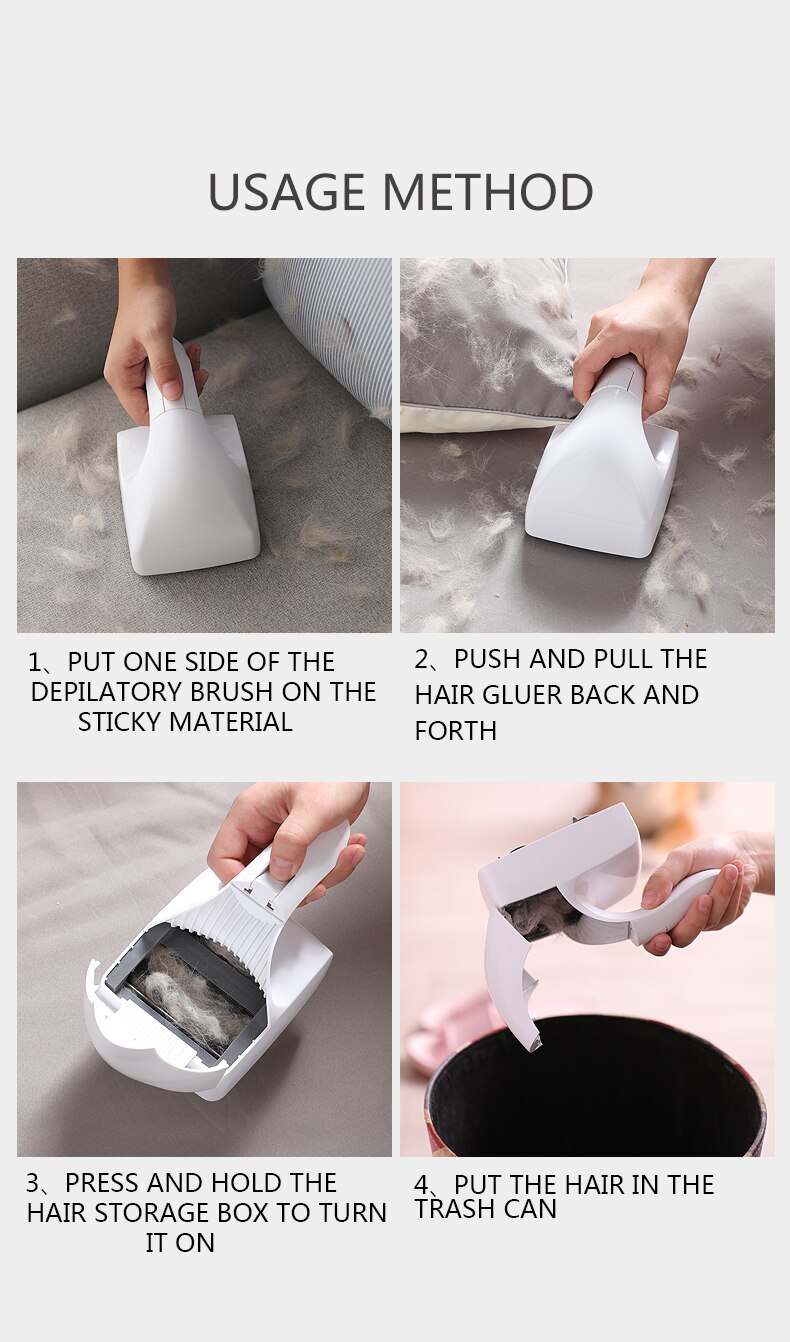 USAGE METHOD

1、PUT ONE SIDE OF THE DEPILATORY BRUSH ON THE STICKY MATERIAL

2、PUSH AND PULL THE HAIR GLUER BACK AND FORTH

3、PRESS AND HOLD THE HAIR STORAGE BOX TO TURN IT ON

4、PUT THE HAIR IN THE TRASH CAN