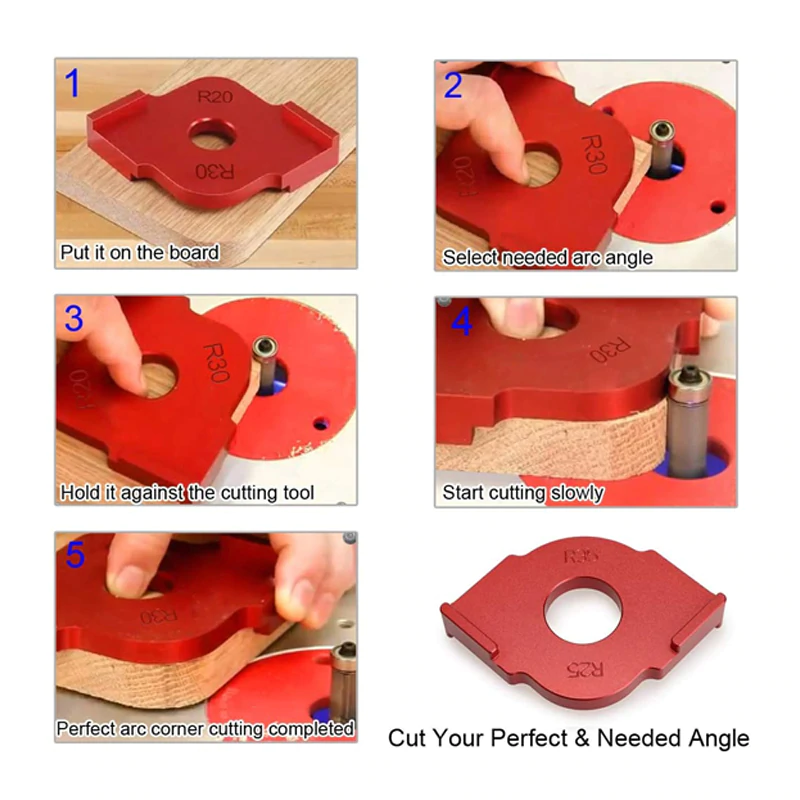 1
R20
R30
Put it on the board

2
R30
R20
Select needed arc angle

3
R30
R20
Hold it against the cutting tool

4
R30
Start cutting slowly

5
R30
Perfect arc corner cutting completed

R35
R25
Cut Your Perfect & Needed Angle