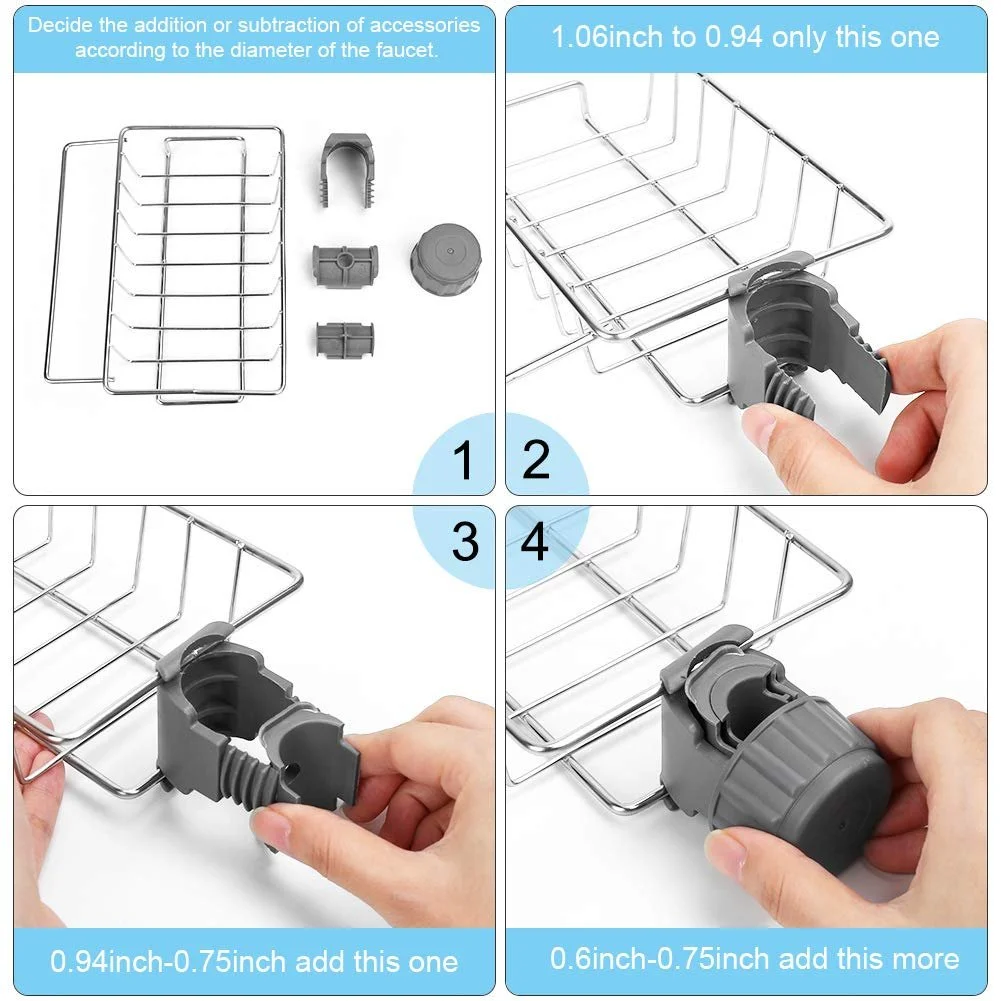 Decide the addition or subtraction of accessories according to the diameter of the faucet.

1.06inch to 0.94 only this one

1

2

3

4

0.94inch-0.75inch add this one

0.6inch-0.75inch add this more