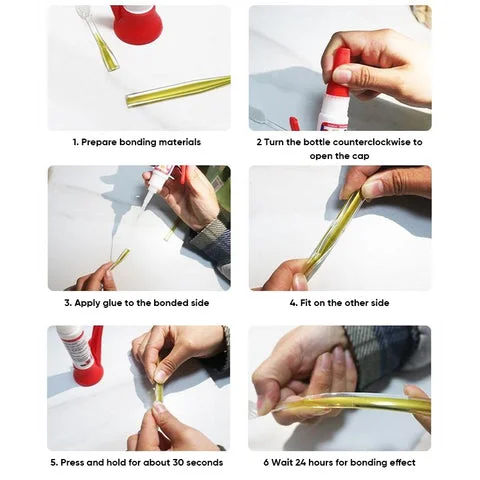 1. Prepare bonding materials

2 Turn the bottle counterclockwise to open the cap

3. Apply glue to the bonded side

4. Fit on the other side

5. Press and hold for about 30 seconds

6 Wait 24 hours for bonding effect