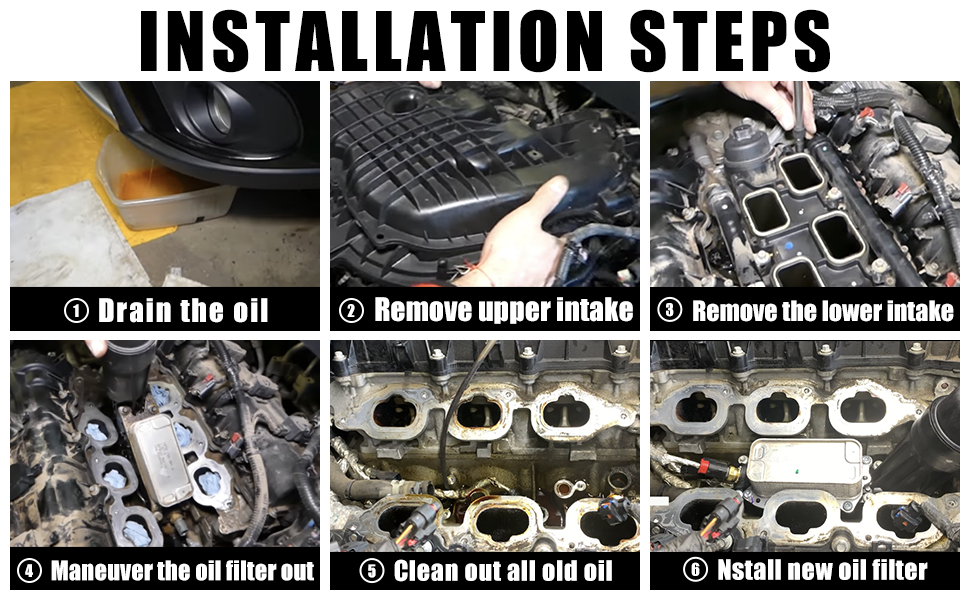 INSTALLATION STEPS

① Drain the oil

② Remove upper intake

③ Remove the lower intake

④ Maneuver the oil filter out

⑤ Clean out all old oil

⑥ Nstall new oil filter