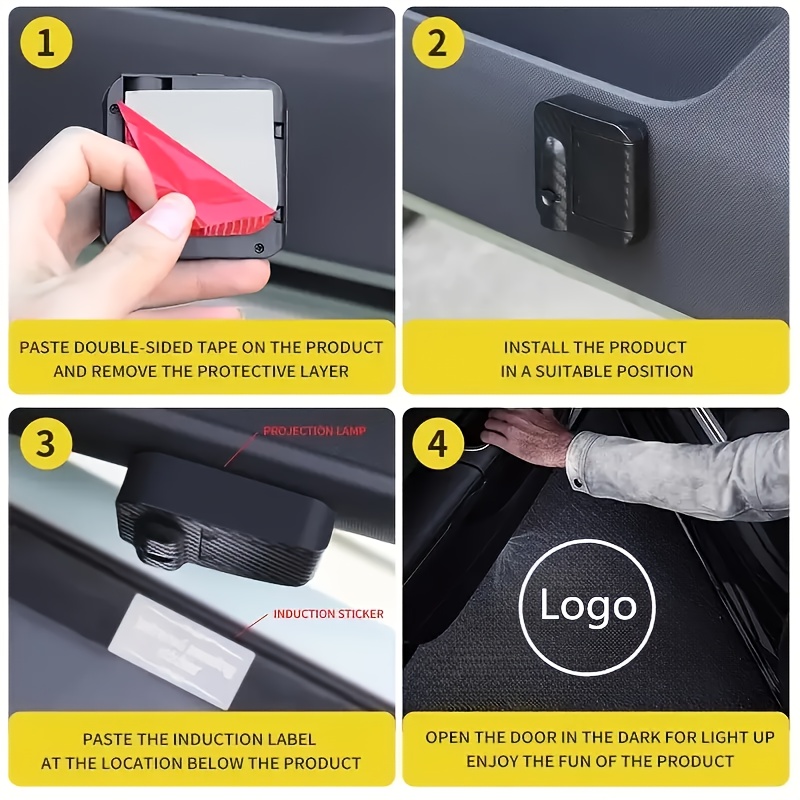 1

PASTE DOUBLE-SIDED TAPE ON THE PRODUCT AND REMOVE THE PROTECTIVE LAYER

2

INSTALL THE PRODUCT IN A SUITABLE POSITION

3

PROJECTION LAMP

INDUCTION STICKER

PASTE THE INDUCTION LABEL AT THE LOCATION BELOW THE PRODUCT

4

Logo

OPEN THE DOOR IN THE DARK FOR LIGHT UP ENJOY THE FUN OF THE PRODUCT