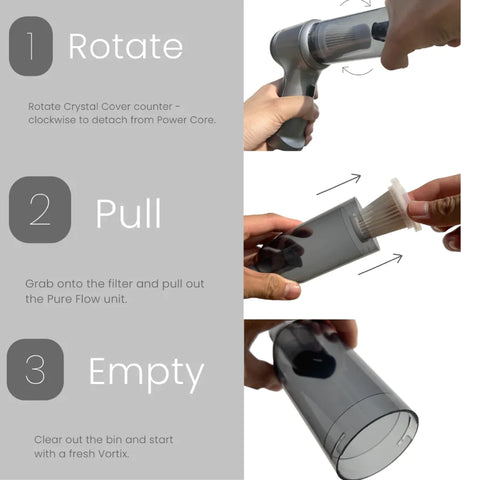 1 Rotate

Rotate Crystal Cover counter - clockwise to detach from Power Core.

2 Pull

Grab onto the filter and pull out the Pure Flow unit.

3 Empty

Clear out the bin and start with a fresh Vortix.