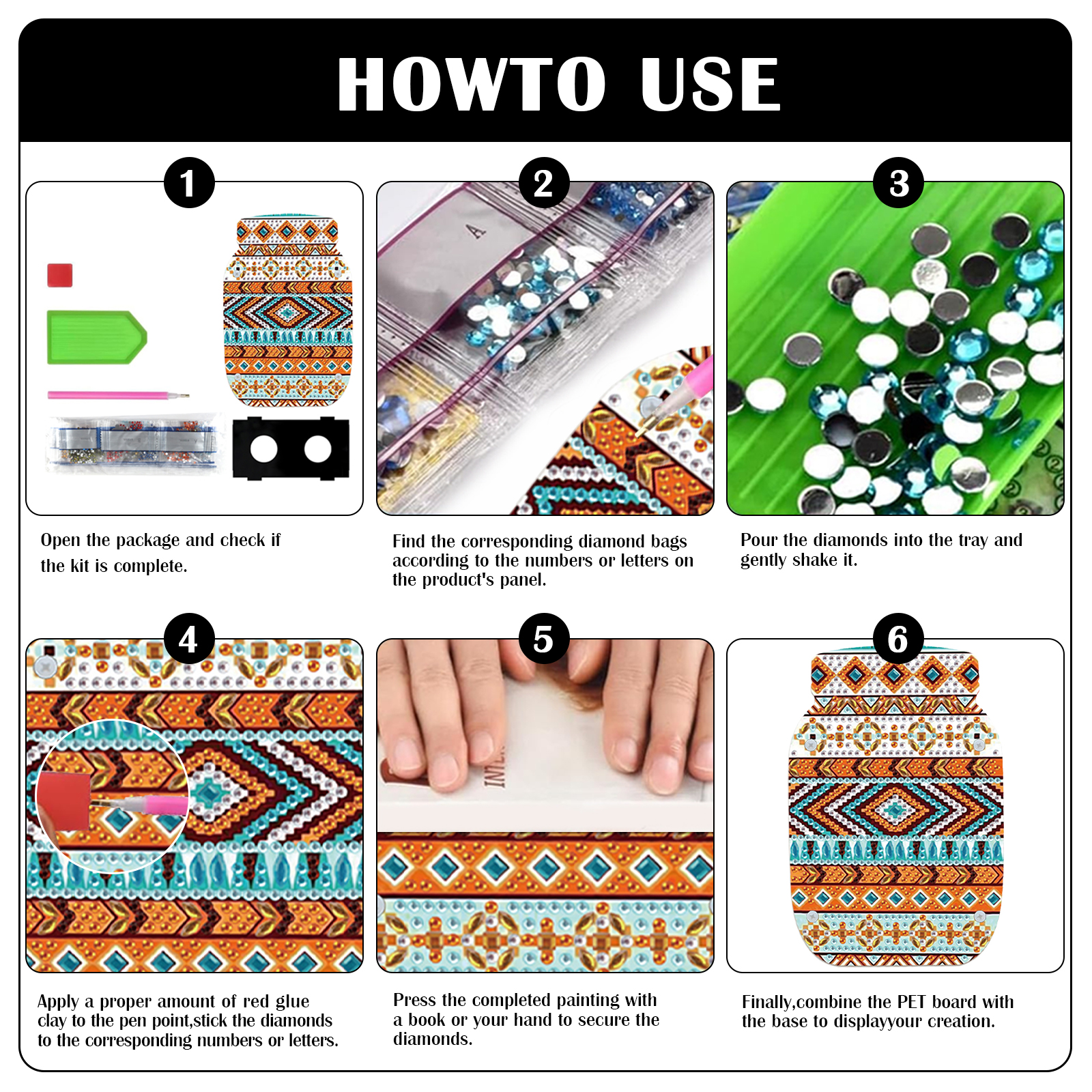 HOWTO USE

1

Open the package and check if the kit is complete.

2

A

Find the corresponding diamond bags according to the numbers or letters on the product's panel.

3

Pour the diamonds into the tray and gently shake it.

4

Apply a proper amount of red glue clay to the pen point,stick the diamonds to the corresponding numbers or letters.

5

Press the completed painting with a book or your hand to secure the diamonds.

6

Finally,combine the PET board with the base to displayyour creation.