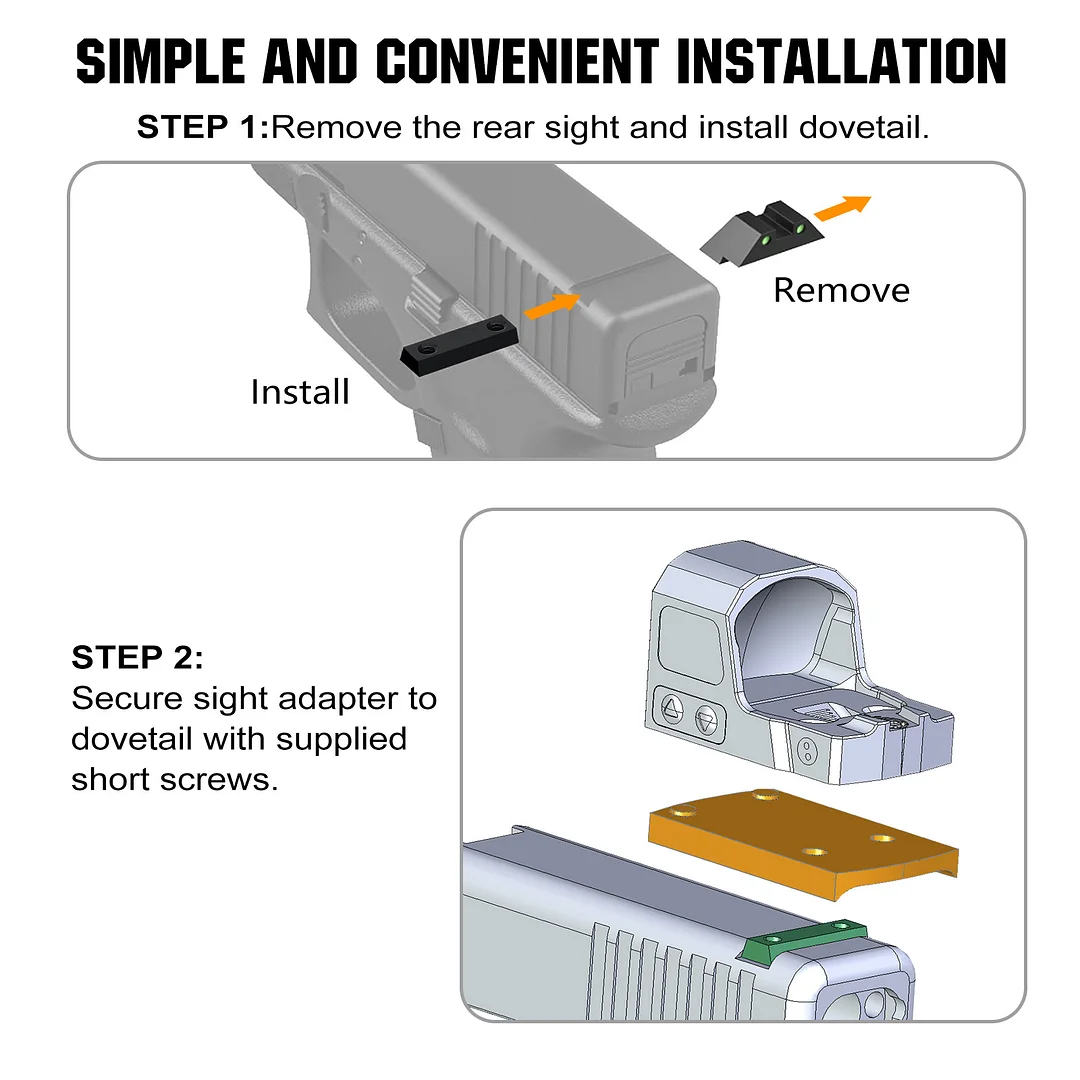 SIMPLE AND CONVENIENT INSTALLATION

STEP 1:Remove the rear sight and install dovetail.

Remove

Install

STEP 2:
Secure sight adapter to dovetail with supplied short screws.