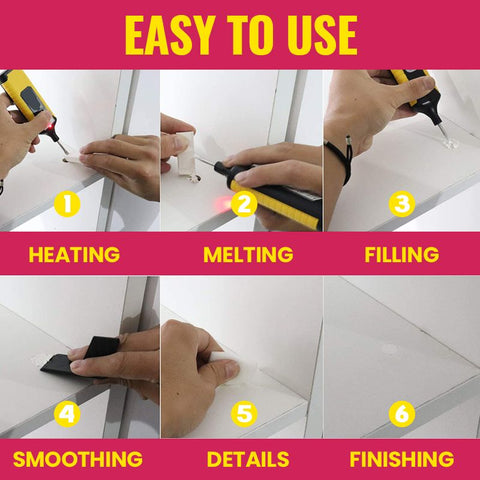 EASY TO USE

1

2

3

HEATING

MELTING

FILLING

4

5

6

SMOOTHING

DETAILS

FINISHING