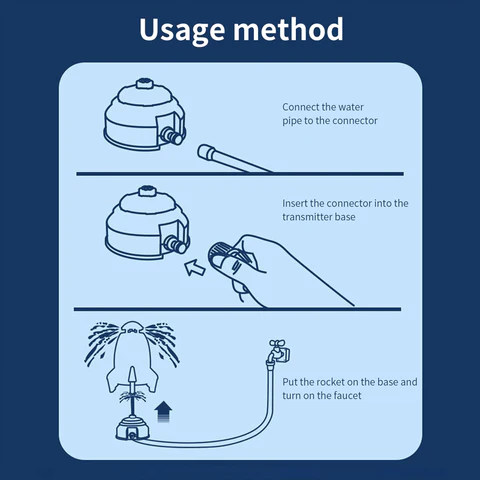 Usage method

Connect the water pipe to the connector

Insert the connector into the transmitter base

Put the rocket on the base and turn on the faucet