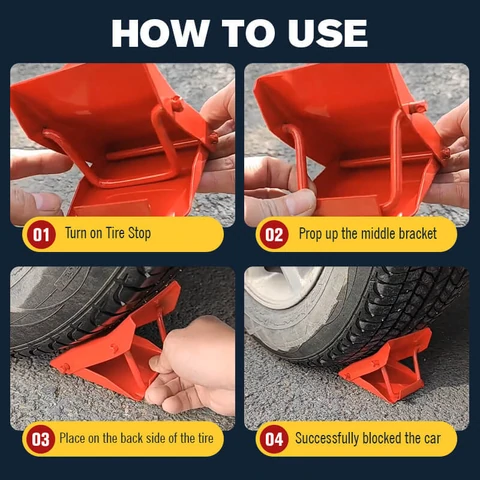 HOW TO USE

01 Turn on Tire Stop

02 Prop up the middle bracket

03 Place on the back side of the tire

04 Successfully blocked the car