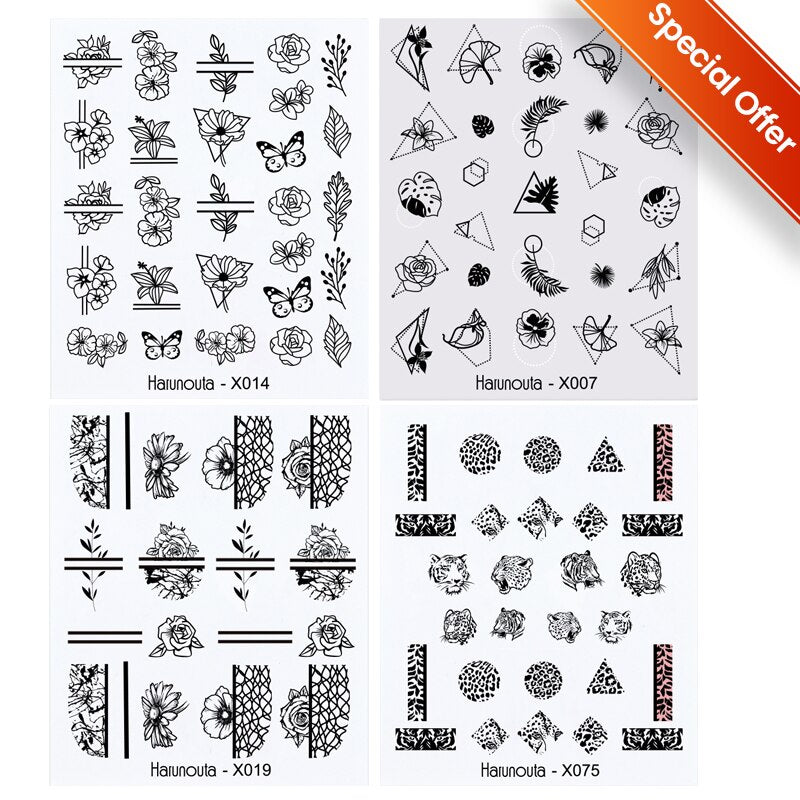 Special Offer

Harunouta - X014

Harunouta - X007

Harunouta - X019

Harunouta - X075