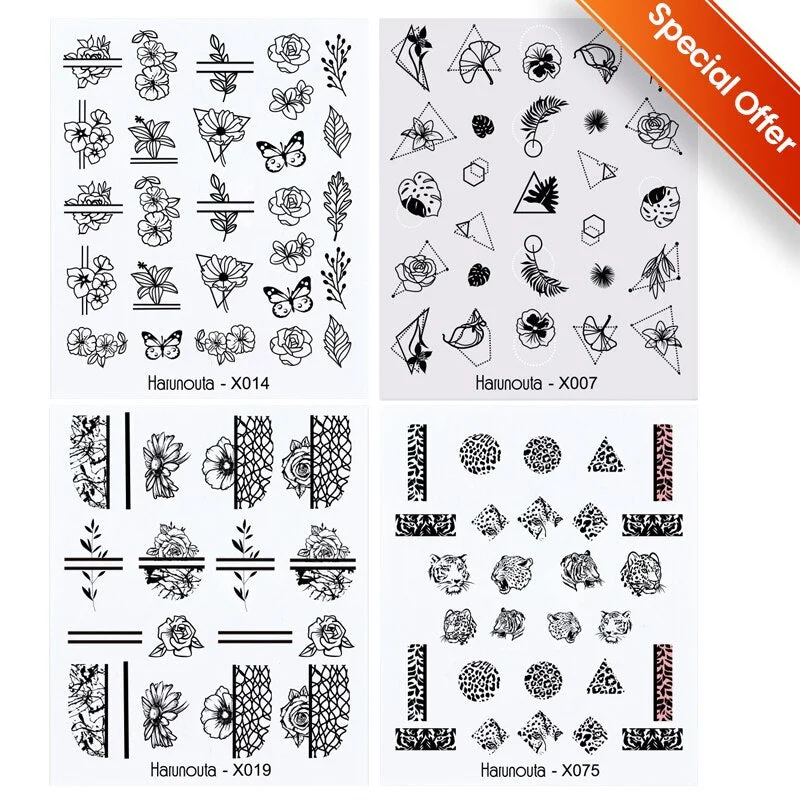 Special Offer

Harunouta - X014

Harunouta - X007

Harunouta - X019

Harunouta - X075