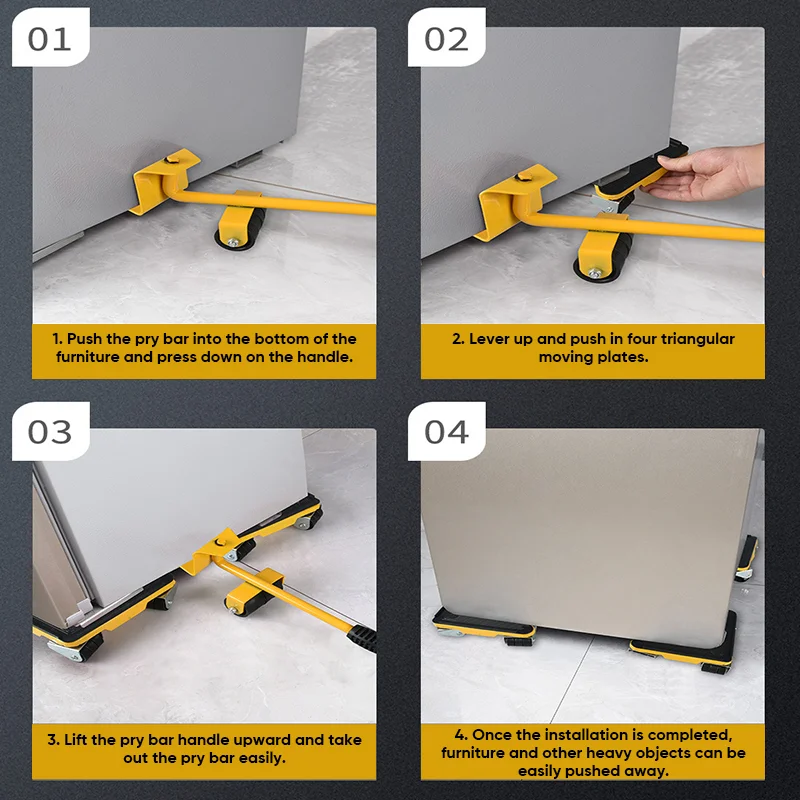 01

1. Push the pry bar into the bottom of the furniture and press down on the handle.

02

2. Lever up and push in four triangular moving plates.

03

3. Lift the pry bar handle upward and take out the pry bar easily.

04

4. Once the installation is completed, furniture and other heavy objects can be easily pushed away.